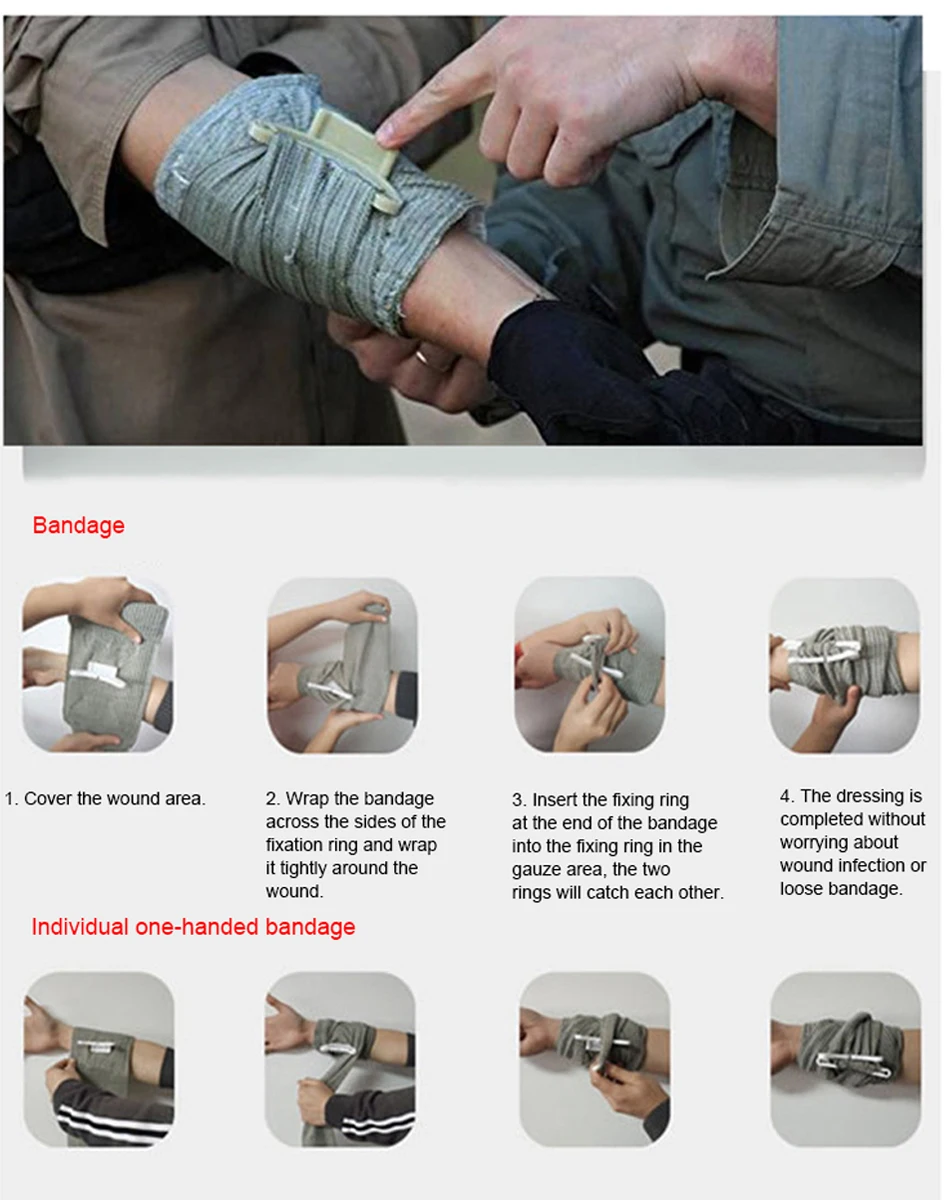 Bandage

1. Cover the wound area.

2. Wrap the bandage across the sides of the fixation ring and wrap it tightly around the wound.

3. Insert the fixing ring at the end of the bandage into the fixing ring in the gauze area, the two rings will catch each other.

4. The dressing is completed without worrying about wound infection or loose bandage.

Individual one-handed bandage