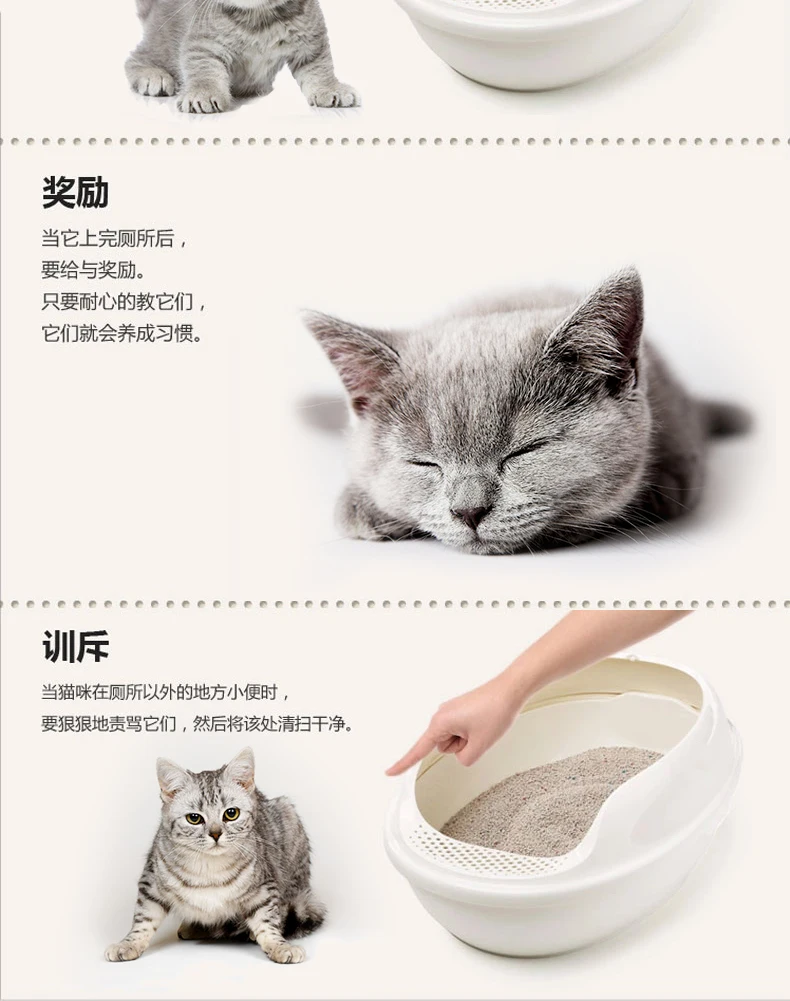 奖励

当它上完厕所后，
要给与奖励。
只要耐心的教它们，
它们就会养成习惯。

训斥

当猫咪在厕所以外的地方小便时，
要狠狠地责骂它们，然后将该处清扫干净。