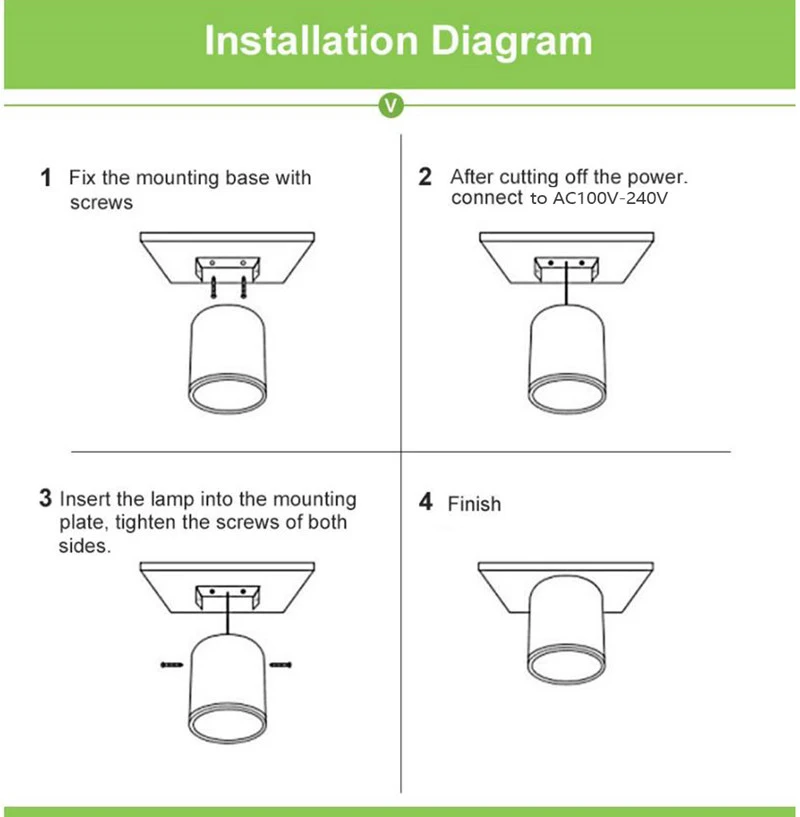 Installation Diagram

V

1 Fix the mounting base with screws

2 After cutting off the power. connect to AC100V-240V

3 Insert the lamp into the mounting plate, tighten the screws of both sides.

4 Finish