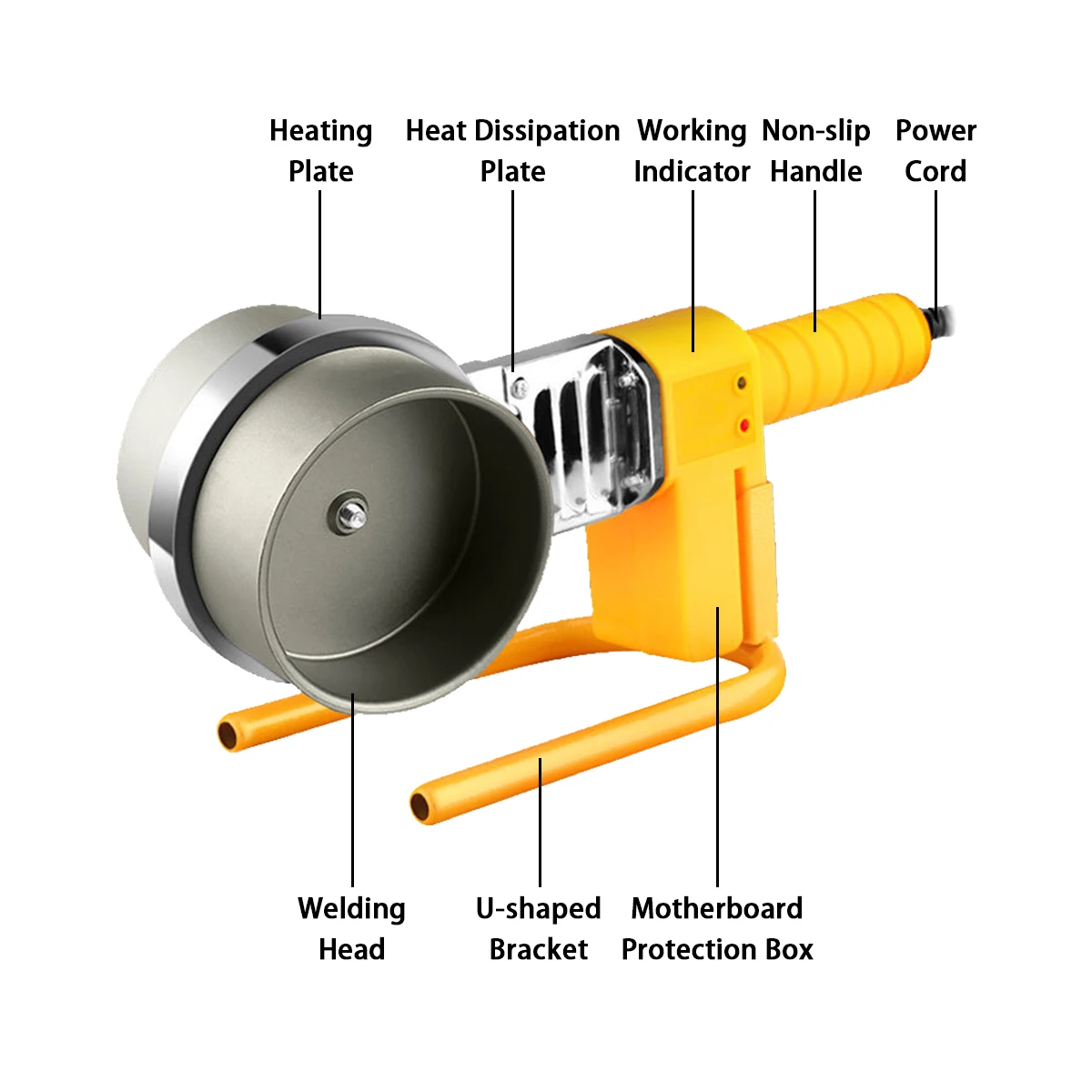 Heating Plate

Heat Dissipation Plate

Working Indicator

Non-slip Handle

Power Cord

Welding Head

U-shaped Bracket

Motherboard Protection Box