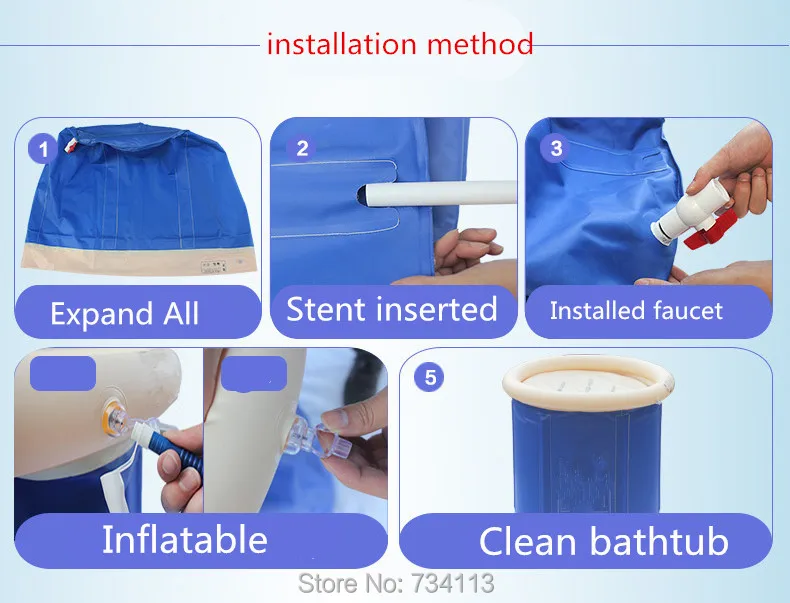 installation method

1
Expand All

2
Stent inserted

3
Installed faucet

Inflatable

5
Clean bathtub

Store No: 734113