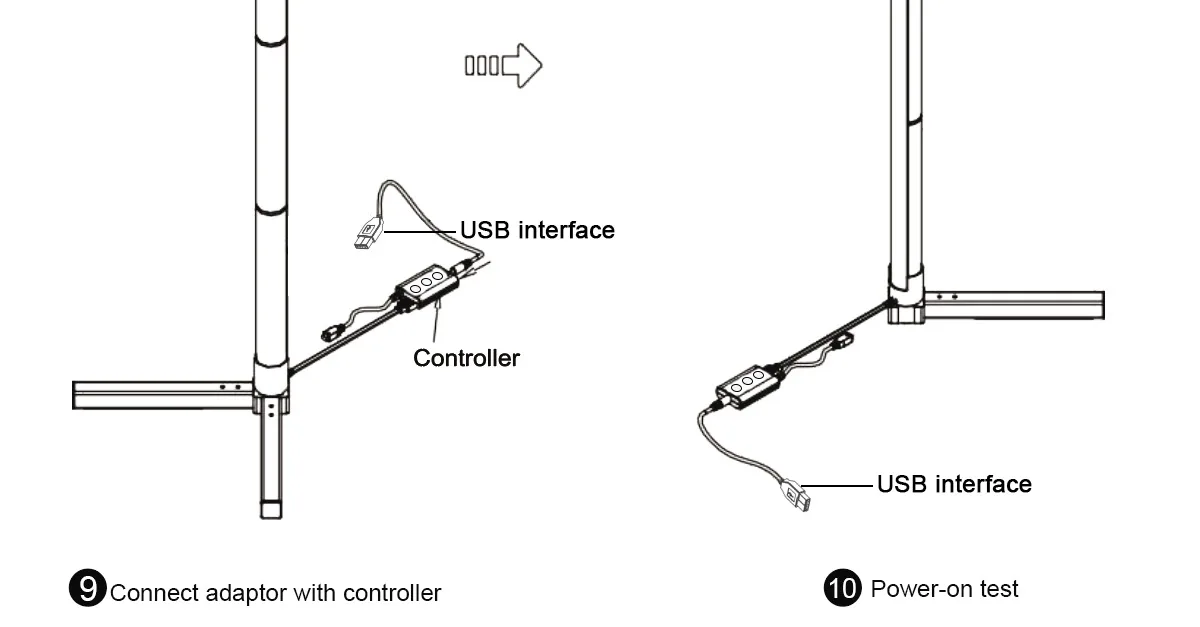 USB interface

Controller

USB interface

9 Connect adaptor with controller

10 Power-on test