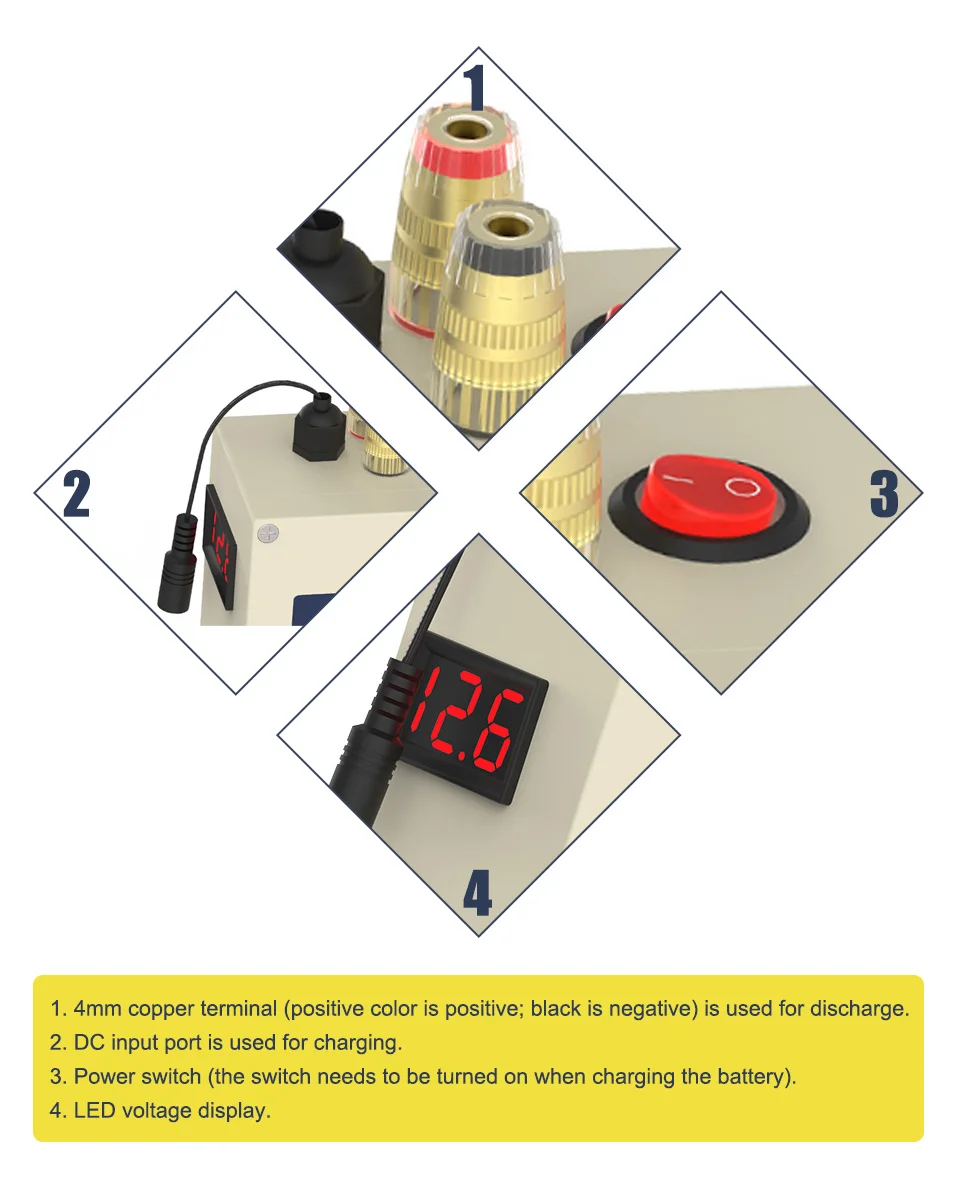 1

2

3

12.6

4

1. 4mm copper terminal (positive color is positive; black is negative) is used for discharge.
2. DC input port is used for charging.
3. Power switch (the switch needs to be turned on when charging the battery).
4. LED voltage display.