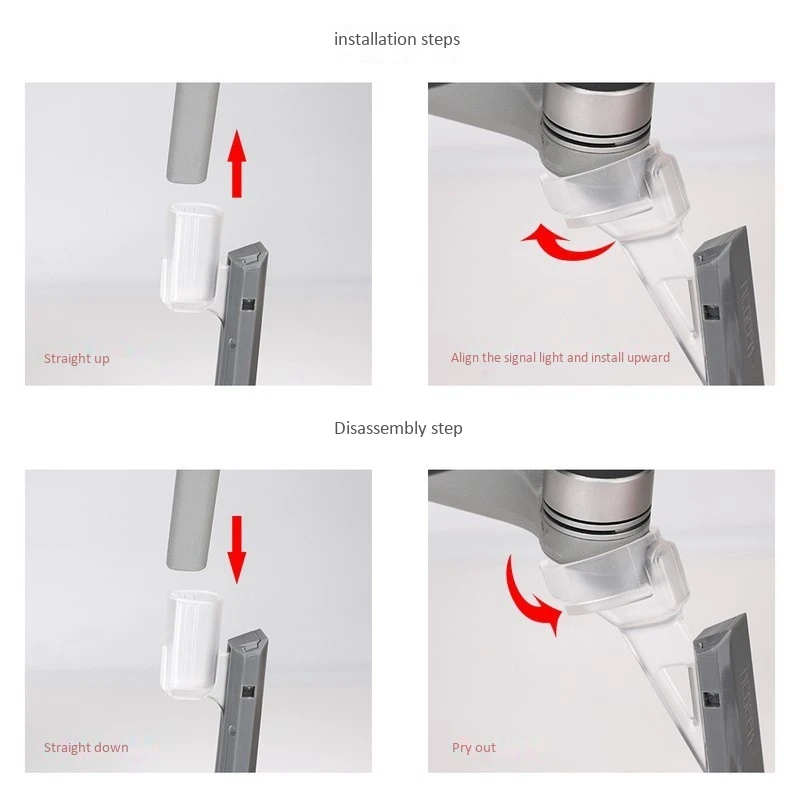 installation steps

Straight up

Align the signal light and install upward

Disassembly step

Straight down

Pry out