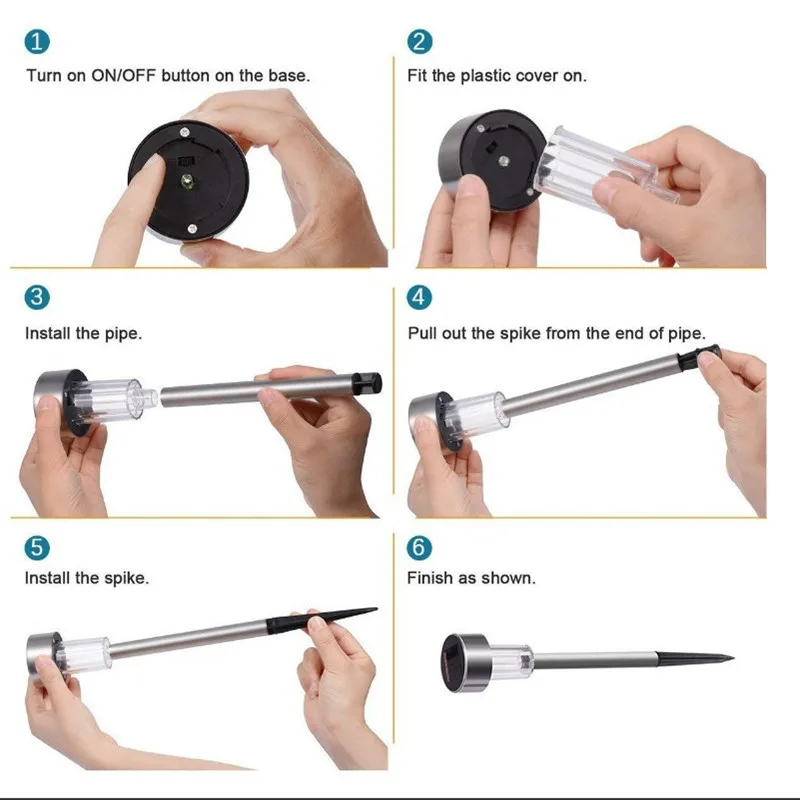 1
Turn on ON/OFF button on the base.

2
Fit the plastic cover on.

3
Install the pipe.

4
Pull out the spike from the end of pipe.

5
Install the spike.

6
Finish as shown.