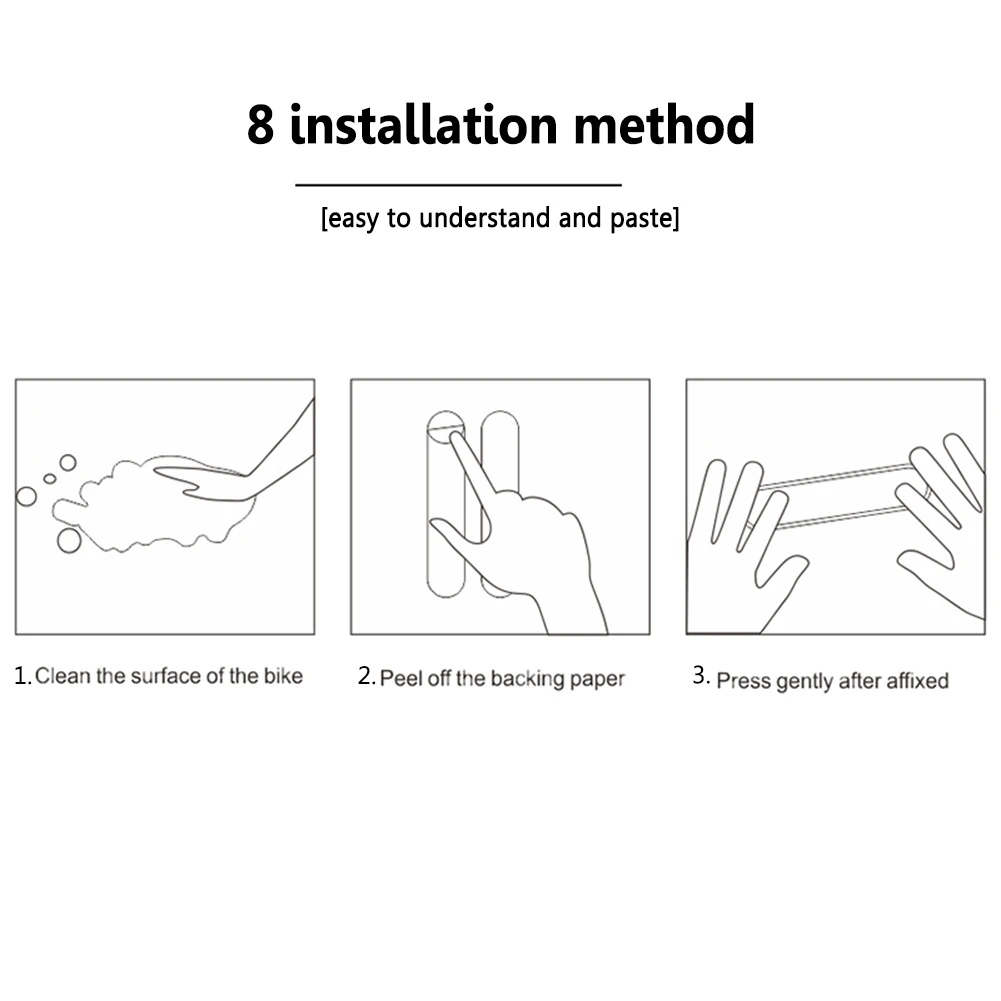 8 installation method

[easy to understand and paste]

1. Clean the surface of the bike

2. Peel off the backing paper

3. Press gently after affixed