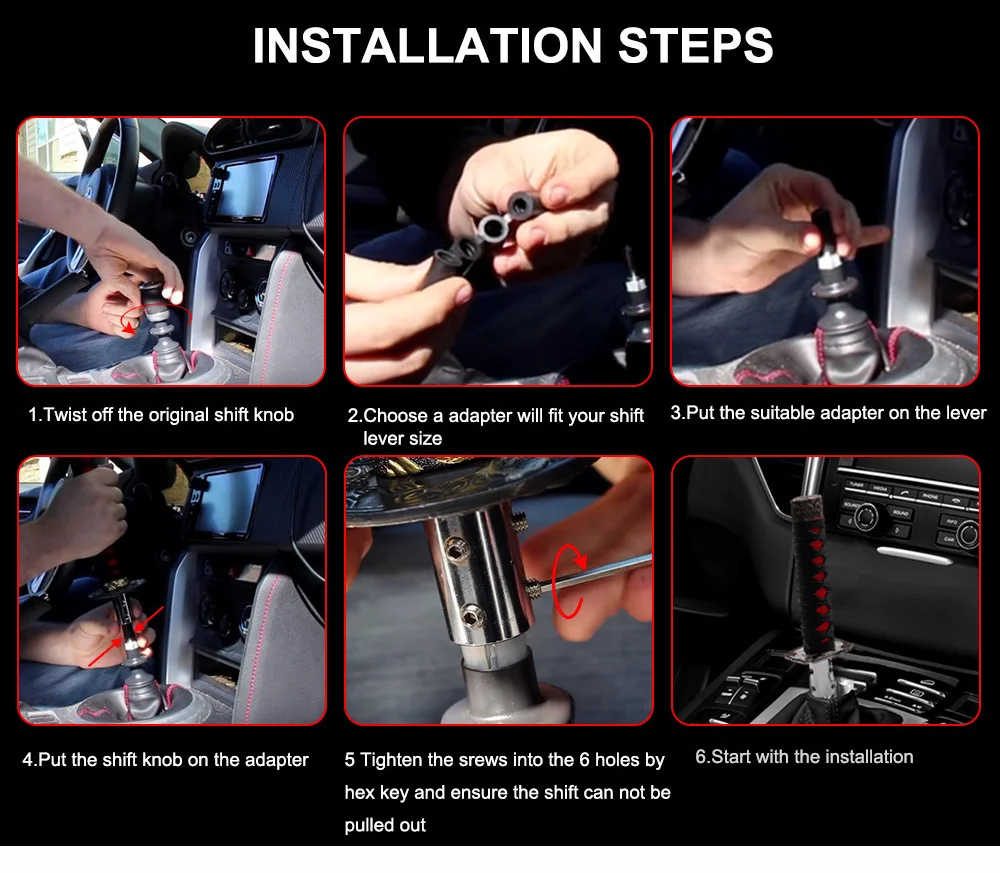 INSTALLATION STEPS

1.Twist off the original shift knob

2.Choose a adapter will fit your shift lever size

3.Put the suitable adapter on the lever

4.Put the shift knob on the adapter

5 Tighten the srews into the 6 holes by hex key and ensure the shift can not be pulled out

6.Start with the installation