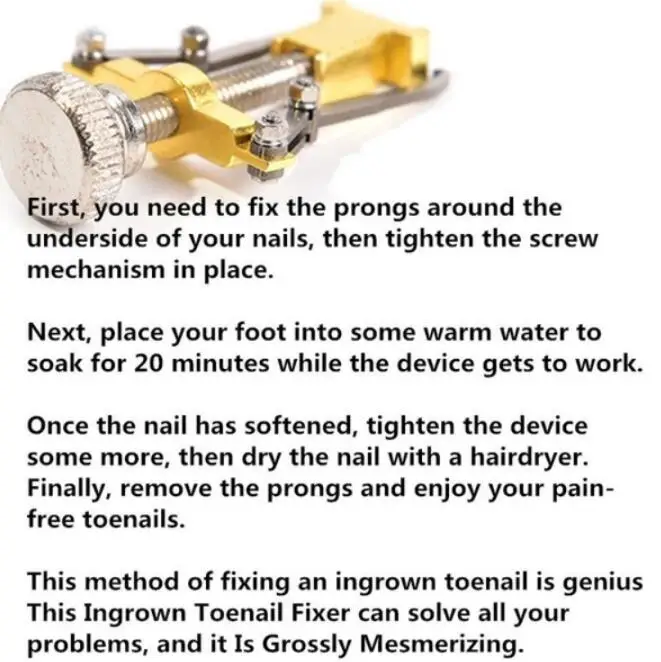 First, you need to fix the prongs around the underside of your nails, then tighten the screw mechanism in place.

Next, place your foot into some warm water to soak for 20 minutes while the device gets to work.

Once the nail has softened, tighten the device some more, then dry the nail with a hairdryer. Finally, remove the prongs and enjoy your pain-free toenails.

This method of fixing an ingrown toenail is genius This Ingrown Toenail Fixer can solve all your problems, and it Is Grossly Mesmerizing.