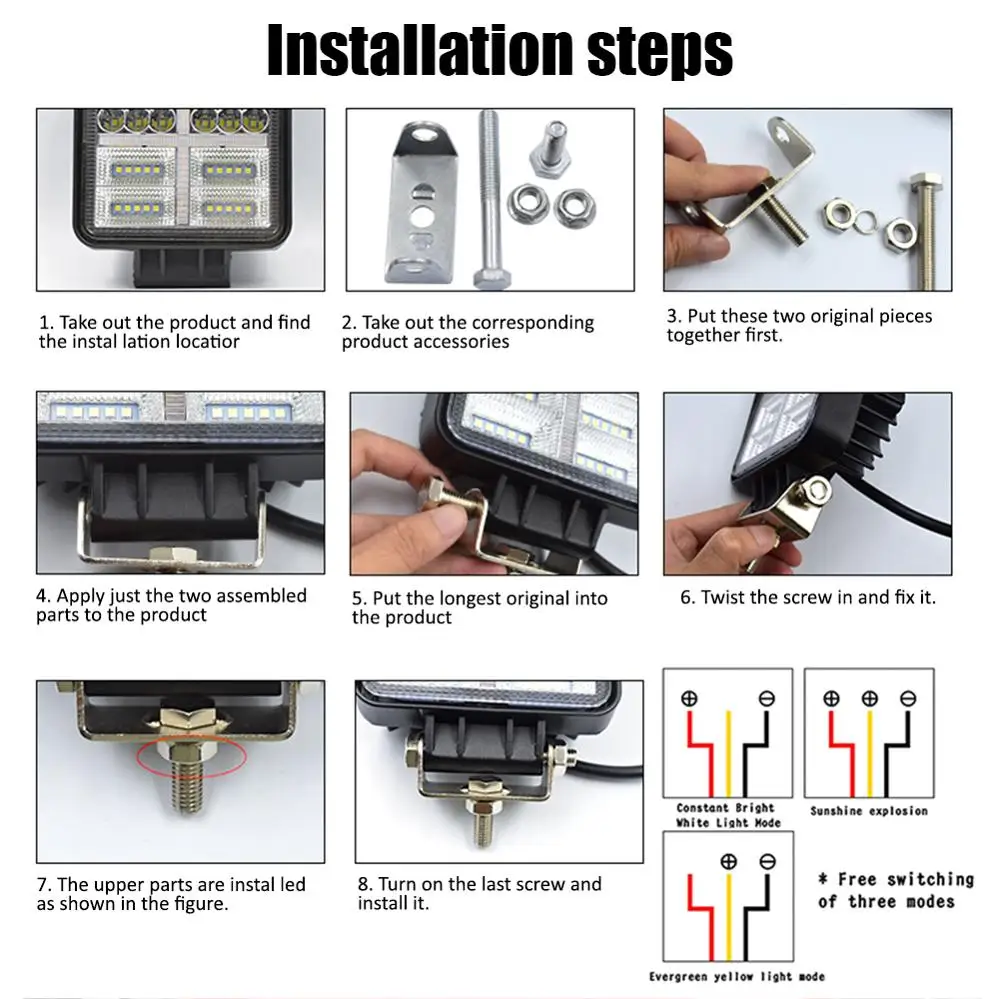 Installation steps

1. Take out the product and find the instal lation locatior

2. Take out the corresponding product accessories

3. Put these two original pieces together first.

4. Apply just the two assembled parts to the product

5. Put the longest original into the product

6. Twist the screw in and fix it.

7. The upper parts are instal led as shown in the figure.

8. Turn on the last screw and install it.

⊕ ⊖
Constant Bright White Light Mode

⊕ ⊕ ⊖
Sunshine explosion

⊕ ⊖
Evergreen yellow light mode

* Free switching of three modes