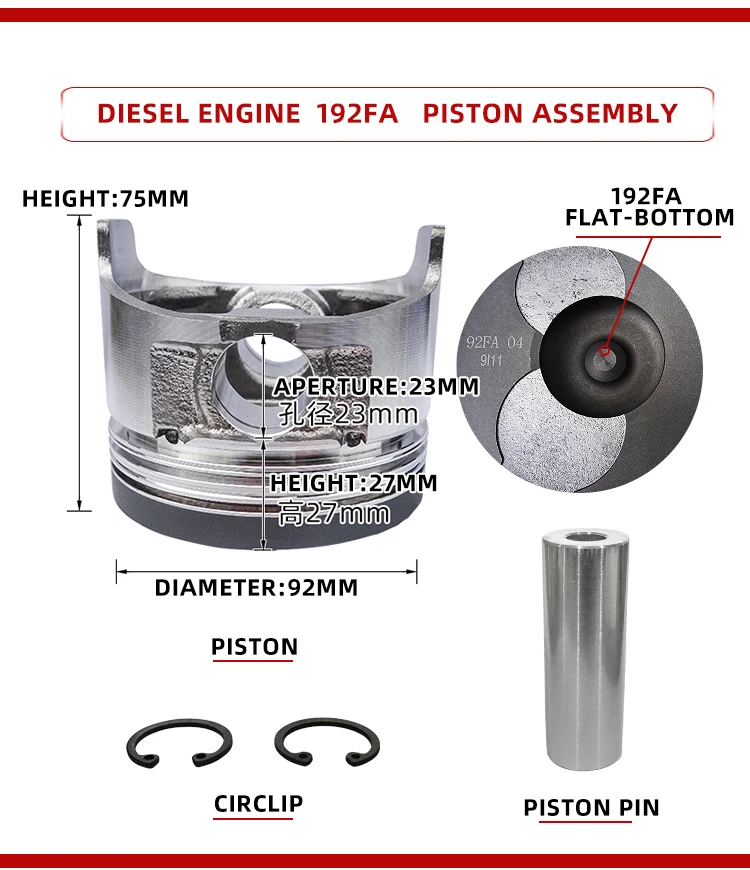 DIESEL ENGINE 192FA PISTON ASSEMBLY

HEIGHT:75MM

192FA
FLAT-BOTTOM

92FA 04
9I11

APERTURE:23MM
孔径23mm

HEIGHT:27MM
高27mm

DIAMETER:92MM

PISTON

CIRCLIP

PISTON PIN