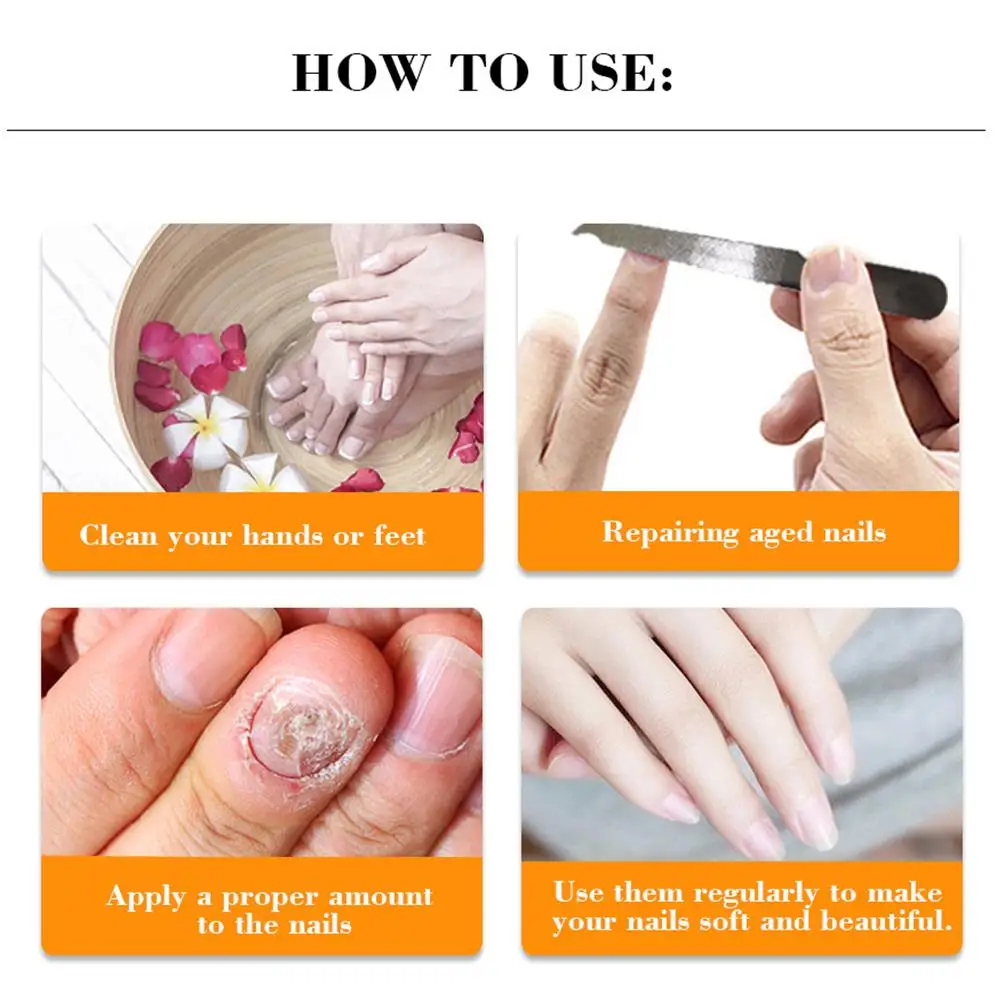 HOW TO USE:

Clean your hands or feet

Repairing aged nails

Apply a proper amount to the nails

Use them regularly to make your nails soft and beautiful.