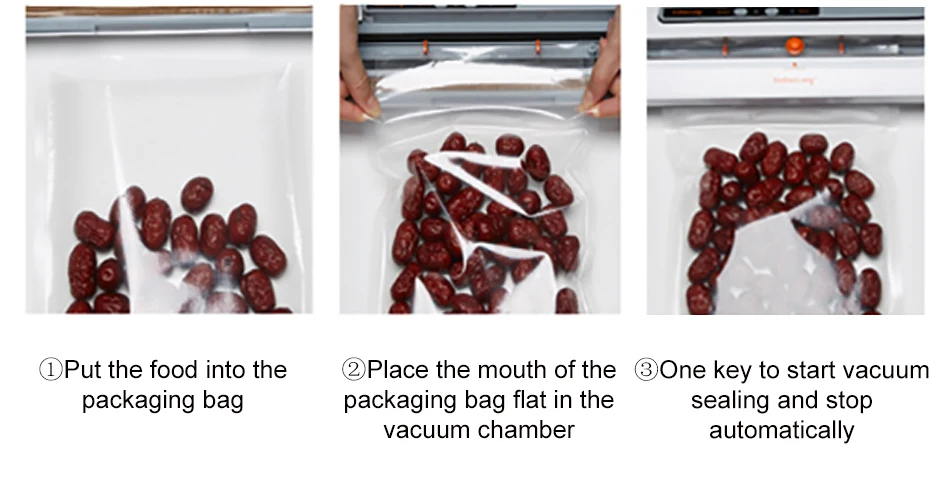 ①Put the food into the packaging bag

②Place the mouth of the packaging bag flat in the vacuum chamber

③One key to start vacuum sealing and stop automatically