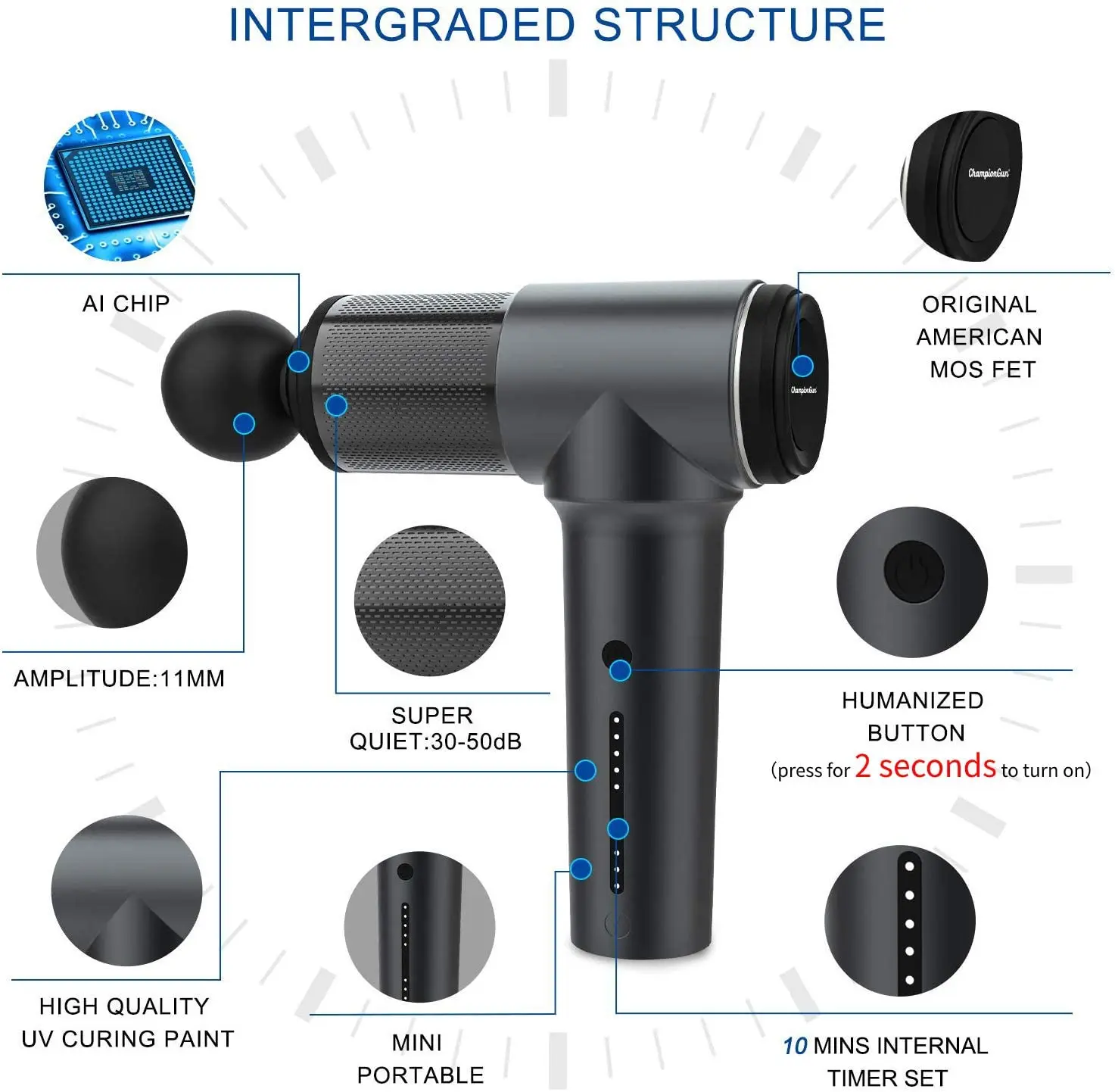 INTERGRADED STRUCTURE

ChampionGun

AI CHIP

ORIGINAL AMERICAN MOS FET

ChampionGun

AMPLITUDE:11MM

SUPER QUIET:30-50dB

HUMANIZED BUTTON (press for 2 seconds to turn on)

HIGH QUALITY UV CURING PAINT

MINI PORTABLE

10 MINS INTERNAL TIMER SET