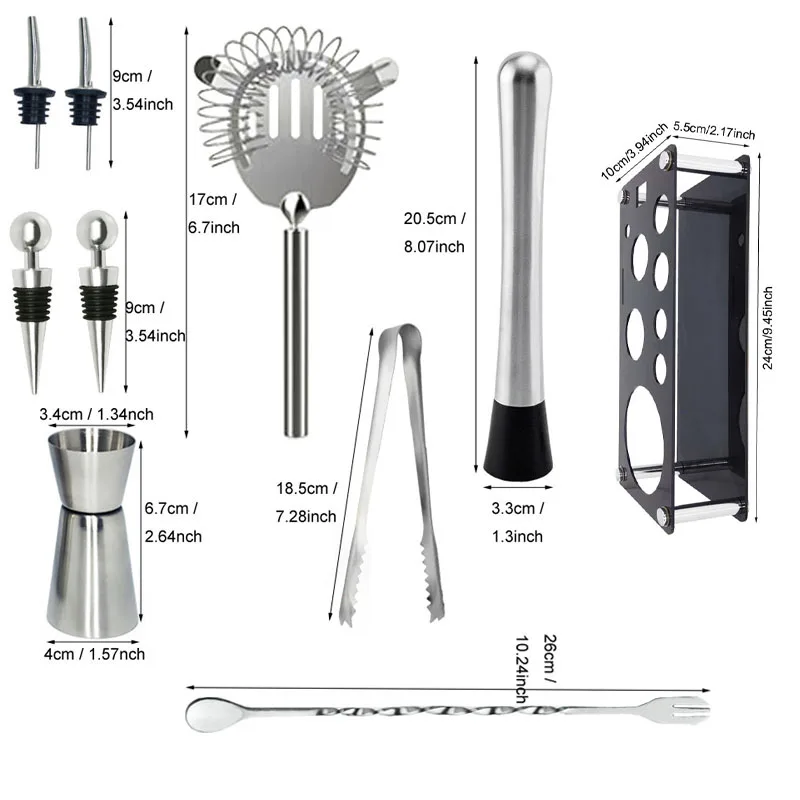 9cm /
3.54inch

17cm /
6.7inch

20.5cm /
8.07inch

10cm/3.94inch
5.5cm/2.17inch

24cm/9.45inch

9cm /
3.54inch

3.4cm / 1.34nch

6.7cm /
2.64nch

4cm / 1.57nch

18.5cm /
7.28inch

3.3cm /
1.3inch

26cm /
10.24inch