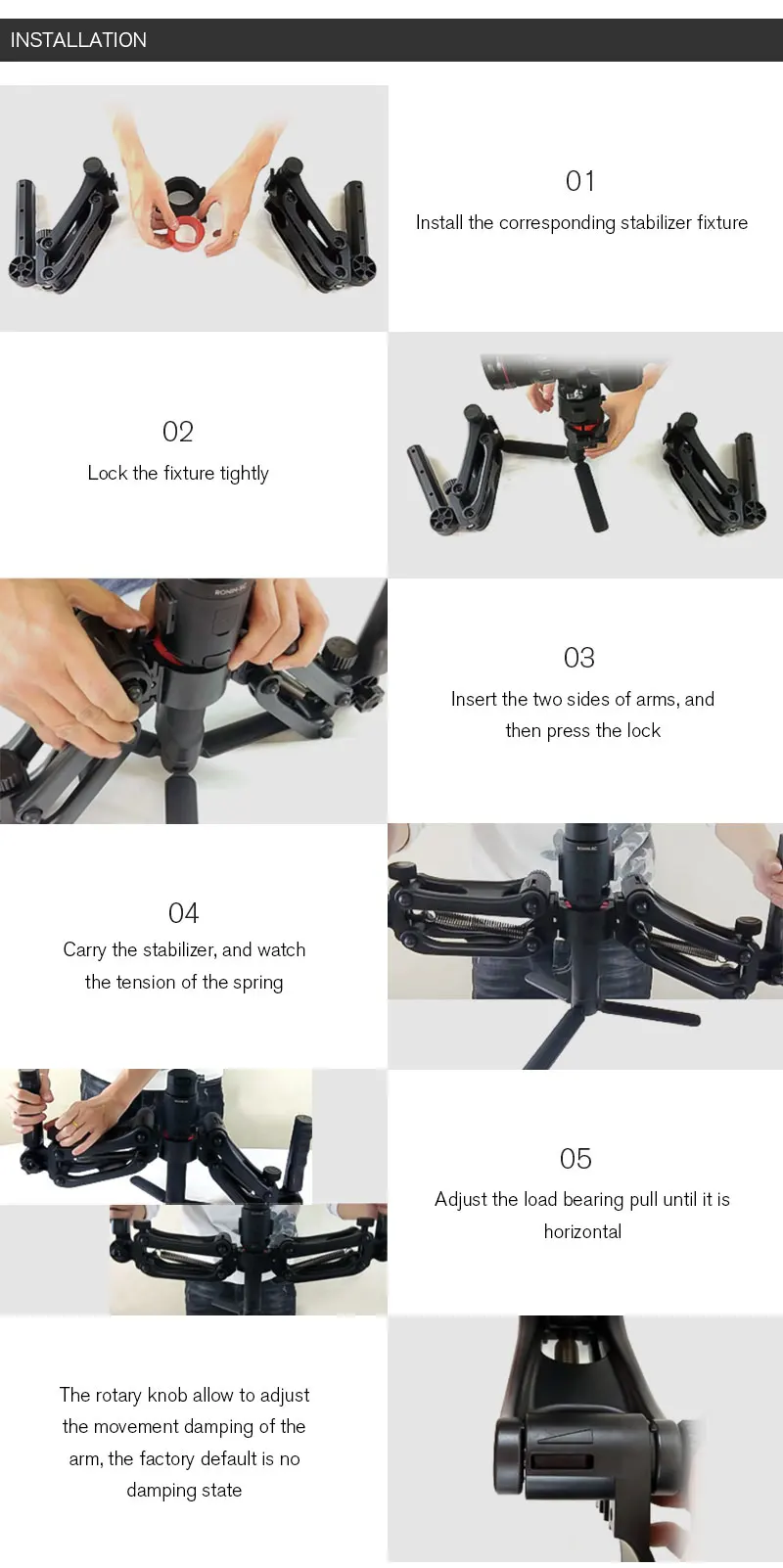 INSTALLATION

01
Install the corresponding stabilizer fixture

02
Lock the fixture tightly

RONIN-SC

03
Insert the two sides of arms, and then press the lock

04
Carry the stabilizer, and watch the tension of the spring

05
Adjust the load bearing pull until it is horizontal

The rotary knob allow to adjust the movement damping of the arm, the factory default is no damping state