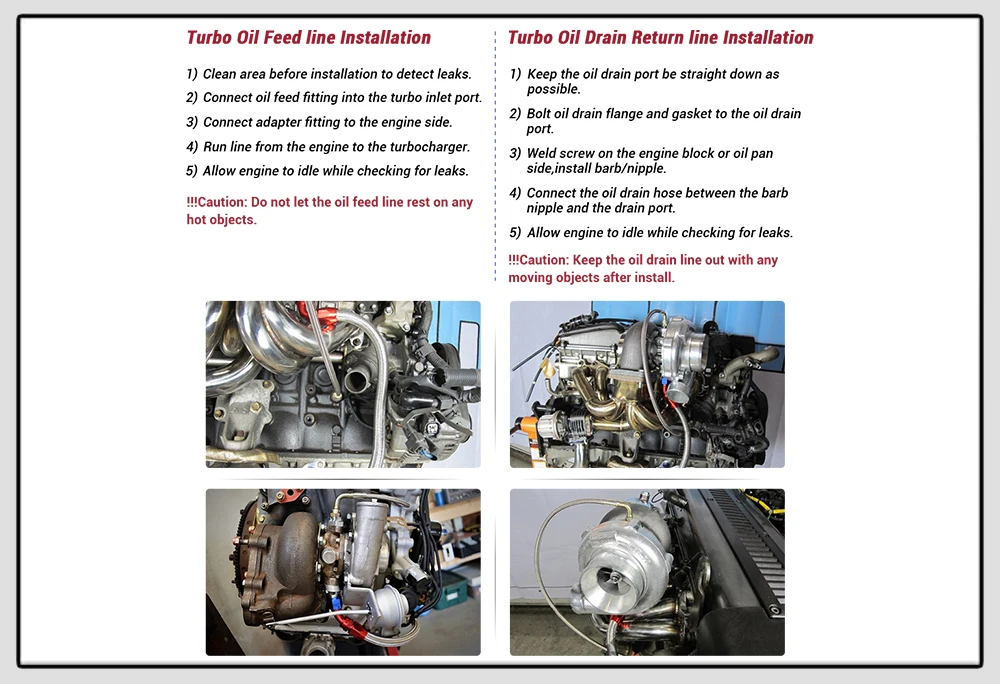 Turbo Oil Feed line Installation

1) Clean area before installation to detect leaks.
2) Connect oil feed fitting into the turbo inlet port.
3) Connect adapter fitting to the engine side.
4) Run line from the engine to the turbocharger.
5) Allow engine to idle while checking for leaks.

!!!Caution: Do not let the oil feed line rest on any hot objects.

Turbo Oil Drain Return line Installation

1) Keep the oil drain port be straight down as possible.
2) Bolt oil drain flange and gasket to the oil drain port.
3) Weld screw on the engine block or oil pan side,install barb/nipple.
4) Connect the oil drain hose between the barb nipple and the drain port.
5) Allow engine to idle while checking for leaks.

!!!Caution: Keep the oil drain line out with any moving objects after install.