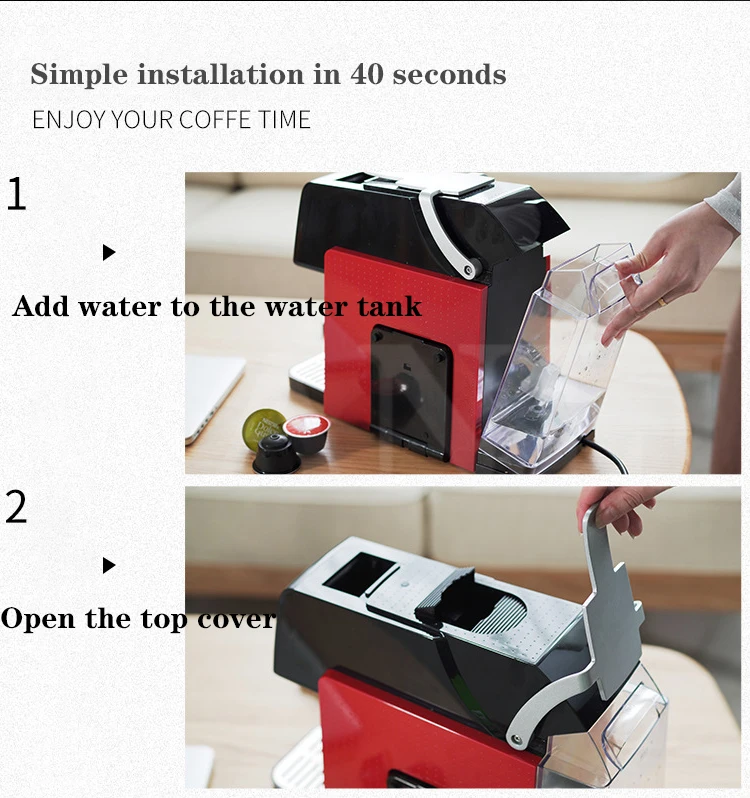 Simple installation in 40 seconds

ENJOY YOUR COFFE TIME

1

Add water to the water tank

2

Open the top cover