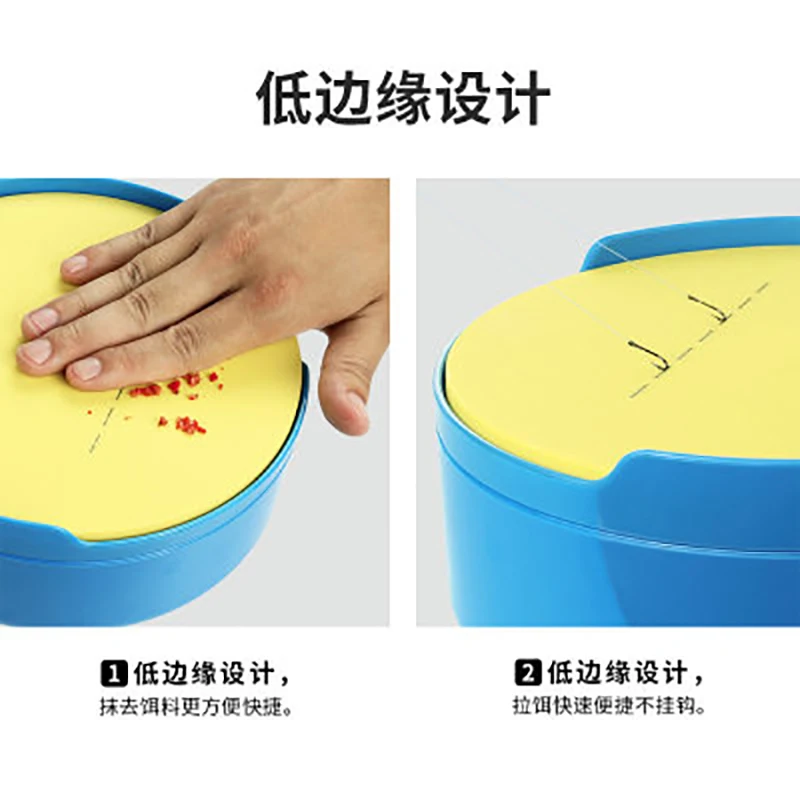 低边缘设计

1 低边缘设计，
抹去饵料更方便快捷。

2 低边缘设计，
拉饵快速便捷不挂钩。