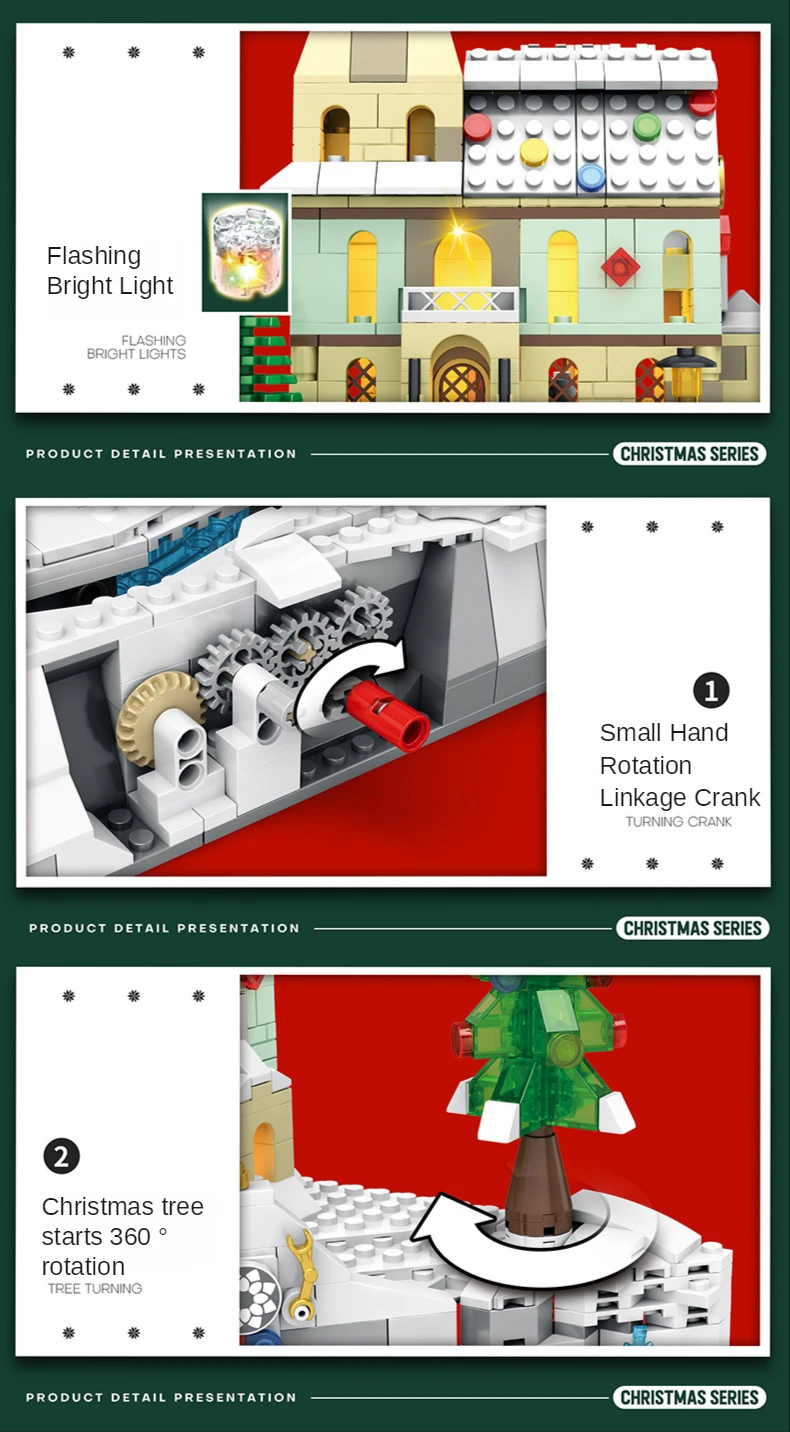 Flashing Bright Light

FLASHING BRIGHT LIGHTS

PRODUCT DETAIL PRESENTATION

CHRISTMAS SERIES

1

Small Hand Rotation Linkage Crank

TURNING CRANK

PRODUCT DETAIL PRESENTATION

CHRISTMAS SERIES

2

Christmas tree starts 360 ° rotation

TREE TURNING

PRODUCT DETAIL PRESENTATION

CHRISTMAS SERIES