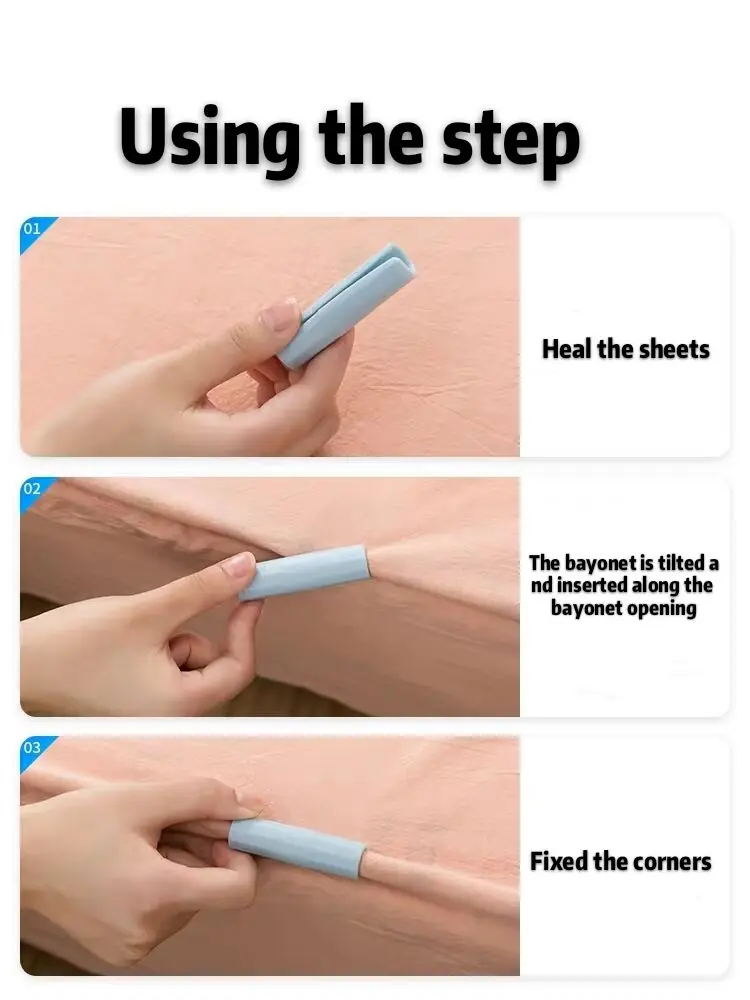 Using the step

01

Heal the sheets

02

The bayonet is tilted a nd inserted along the bayonet opening

03

Fixed the corners