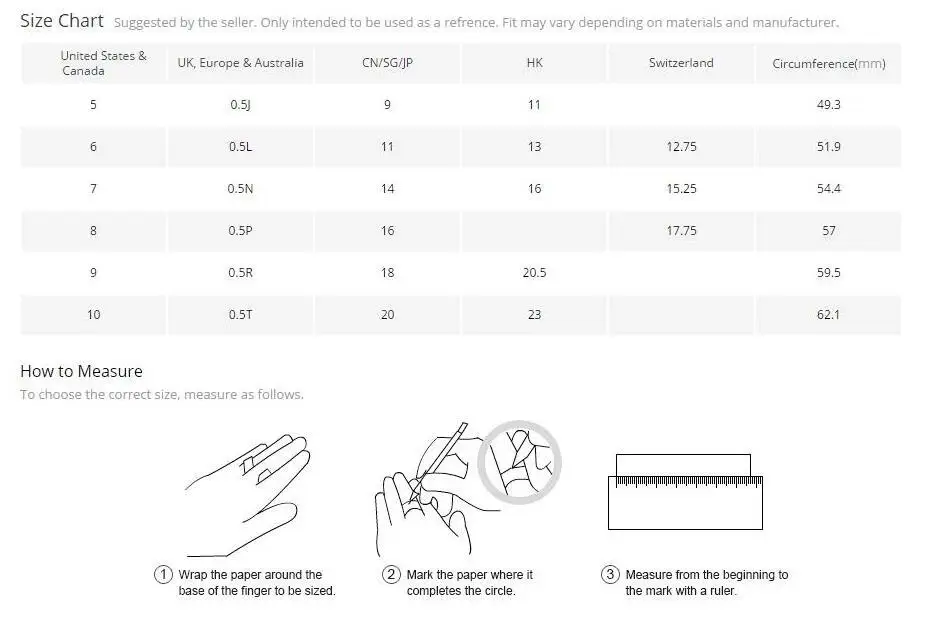 Size Chart Suggested by the seller. Only intended to be used as a refrence. Fit may vary depending on materials and manufacturer.

| United States & Canada | UK, Europe & Australia | CN/SG/JP | HK | Switzerland | Circumference(mm) |
|---|---|---|---|---|---|
| 5 | 0.5J | 9 | 11 | | 49.3 |
| 6 | 0.5L | 11 | 13 | 12.75 | 51.9 |
| 7 | 0.5N | 14 | 16 | 15.25 | 54.4 |
| 8 | 0.5P | 16 | | 17.75 | 57 |
| 9 | 0.5R | 18 | 20.5 | | 59.5 |
| 10 | 0.5T | 20 | 23 | | 62.1 |

How to Measure
To choose the correct size, measure as follows.

① Wrap the paper around the base of the finger to be sized.

② Mark the paper where it completes the circle.

③ Measure from the beginning to the mark with a ruler.