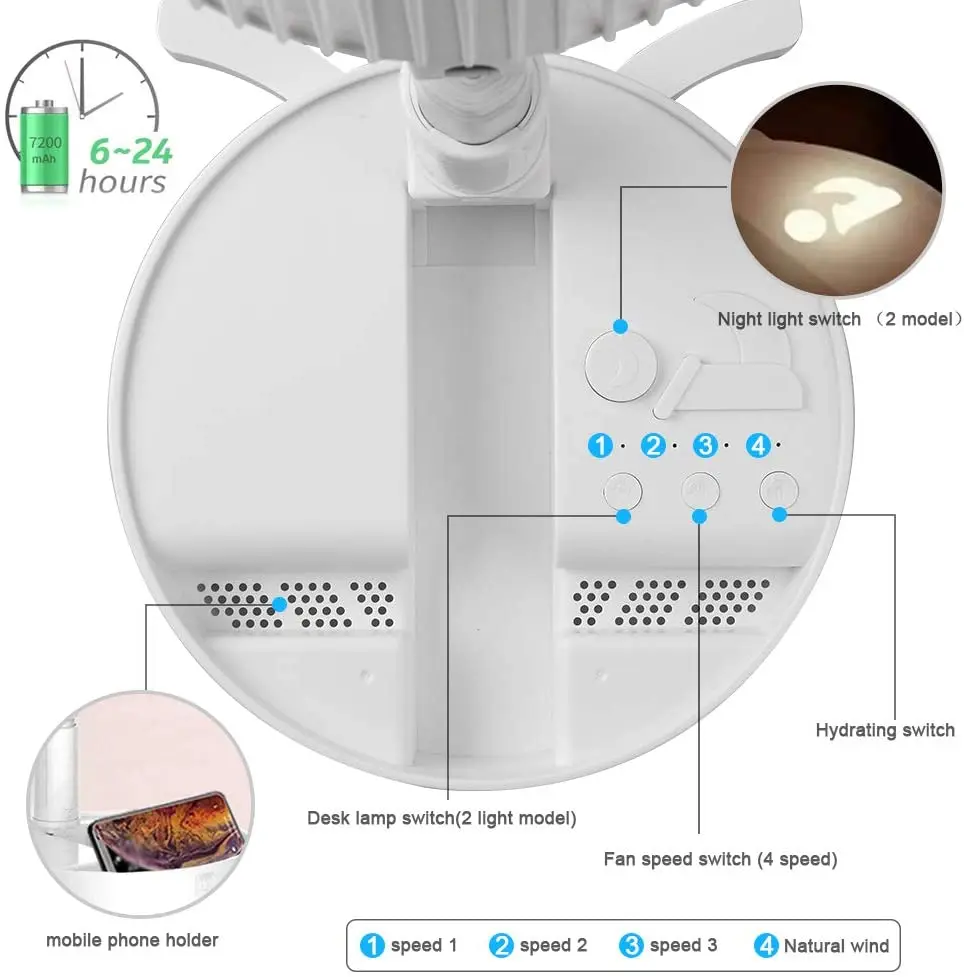 7200 mAh

6~24 hours

Night light switch （2 model）

1 · 2 · 3 · 4 ·

Hydrating switch

Desk lamp switch(2 light model)

Fan speed switch (4 speed)

mobile phone holder

1 speed 1 2 speed 2 3 speed 3 4 Natural wind