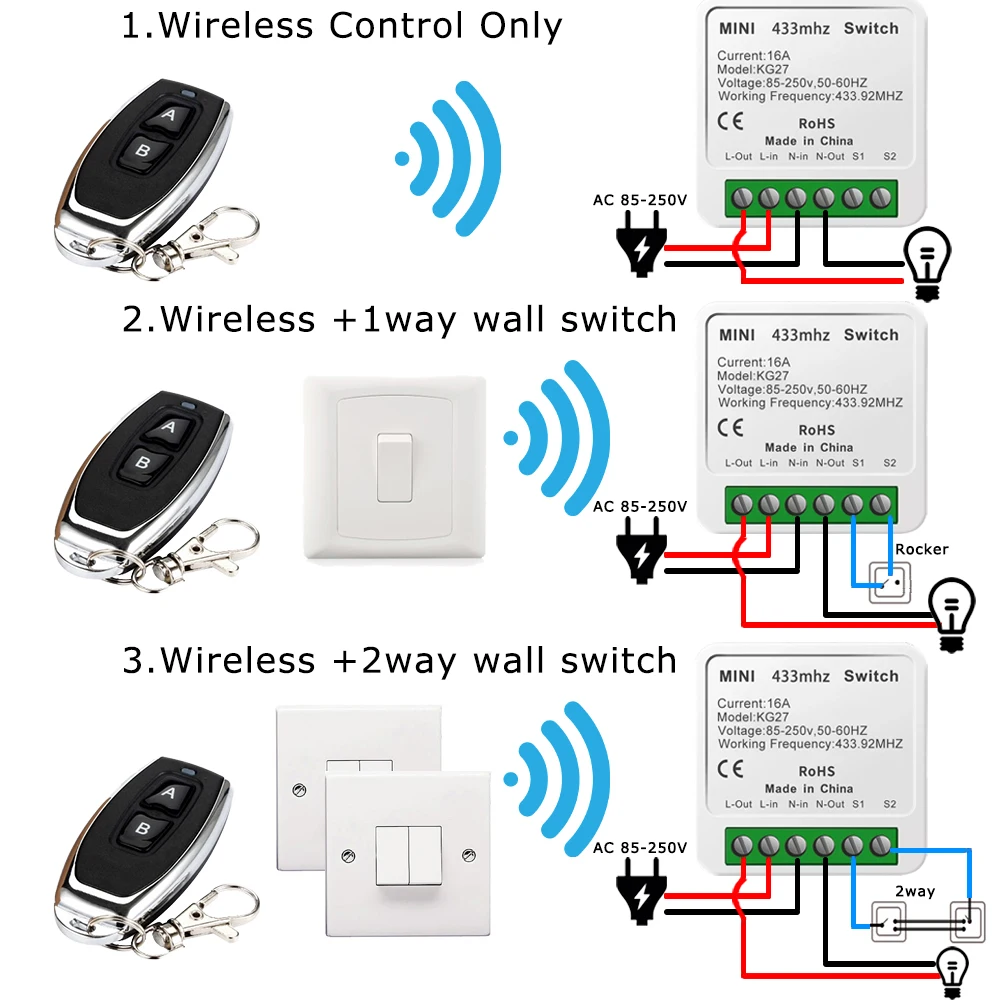 1.Wireless Control Only

A
B

MINI 433mhz Switch
Current:16A
Model:KG27
Voltage:85-250v,50-60HZ
Working Frequency:433.92MHZ
CE RoHS
Made in China
L-Out L-in N-in N-Out S1 S2

AC 85-250V

2.Wireless +1way wall switch

A
B

MINI 433mhz Switch
Current:16A
Model:KG27
Voltage:85-250v,50-60HZ
Working Frequency:433.92MHZ
CE RoHS
Made in China
L-Out L-in N-in N-Out S1 S2

AC 85-250V
Rocker

3.Wireless +2way wall switch

A
B

MINI 433mhz Switch
Current:16A
Model:KG27
Voltage:85-250v,50-60HZ
Working Frequency:433.92MHZ
CE RoHS
Made in China
L-Out L-in N-in N-Out S1 S2

AC 85-250V
2way