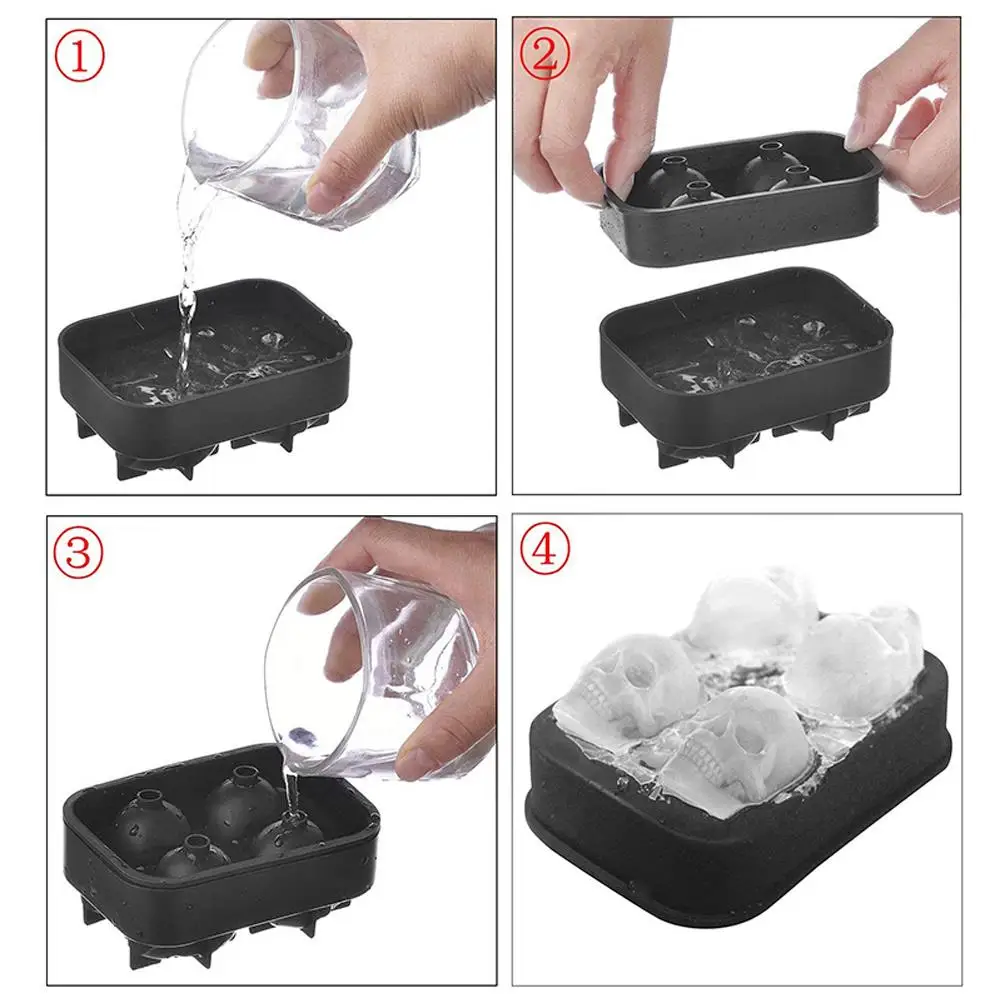 ①

②

③

④