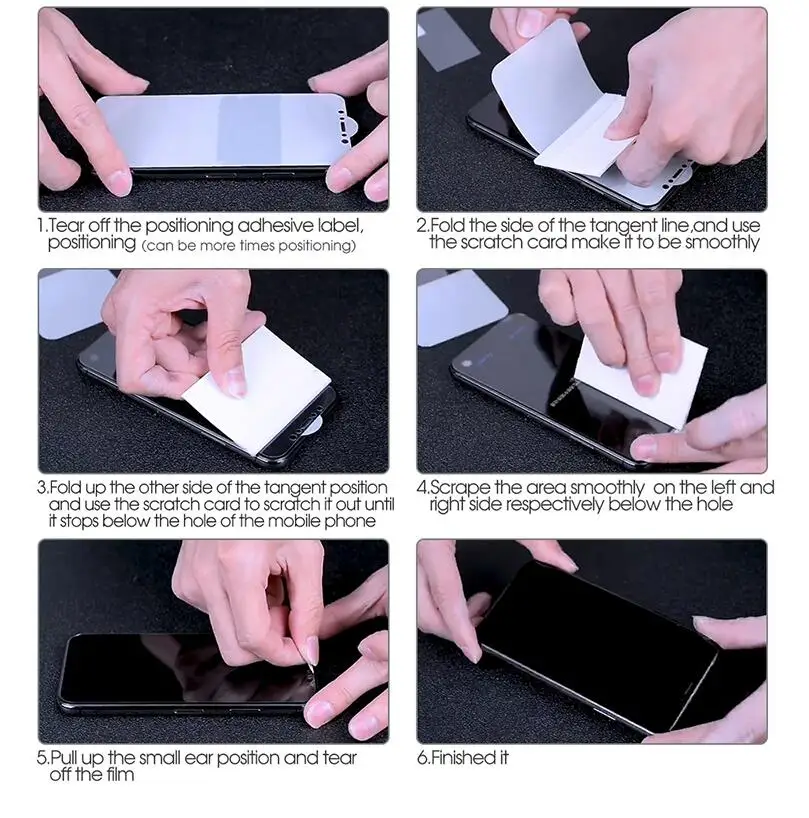 1.Tear off the positioning adhesive label, positioning (can be more times positioning)

2.Fold the side of the tangent line,and use the scratch card make it to be smoothly

3.Fold up the other side of the tangent position and use the scratch card to scratch it out until it stops below the hole of the mobile phone

4.Scrape the area smoothly on the left and right side respectively below the hole

5.Pull up the small ear position and tear off the film

6.Finished it