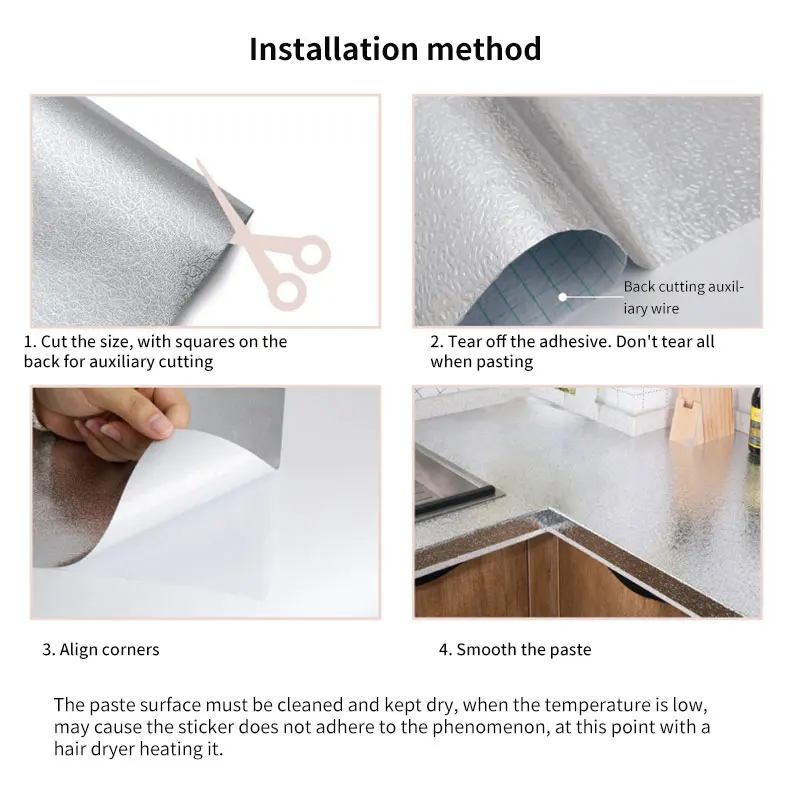 Installation method

1. Cut the size, with squares on the back for auxiliary cutting

Back cutting auxiliary wire

2. Tear off the adhesive. Don't tear all when pasting

3. Align corners

4. Smooth the paste

The paste surface must be cleaned and kept dry, when the temperature is low, may cause the sticker does not adhere to the phenomenon, at this point with a hair dryer heating it.