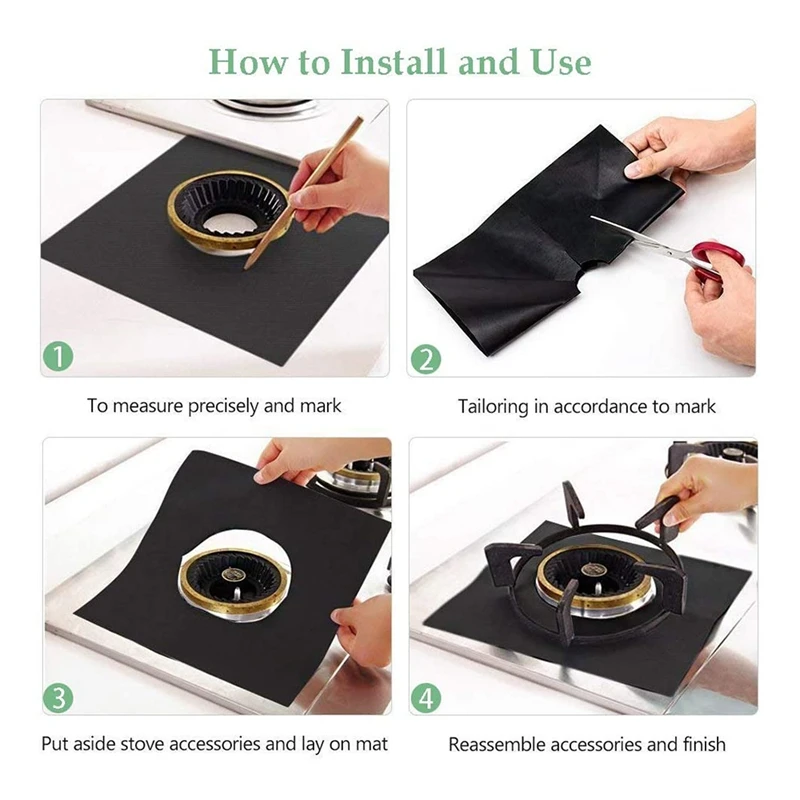 How to Install and Use

1

To measure precisely and mark

2

Tailoring in accordance to mark

3

Put aside stove accessories and lay on mat

4

Reassemble accessories and finish