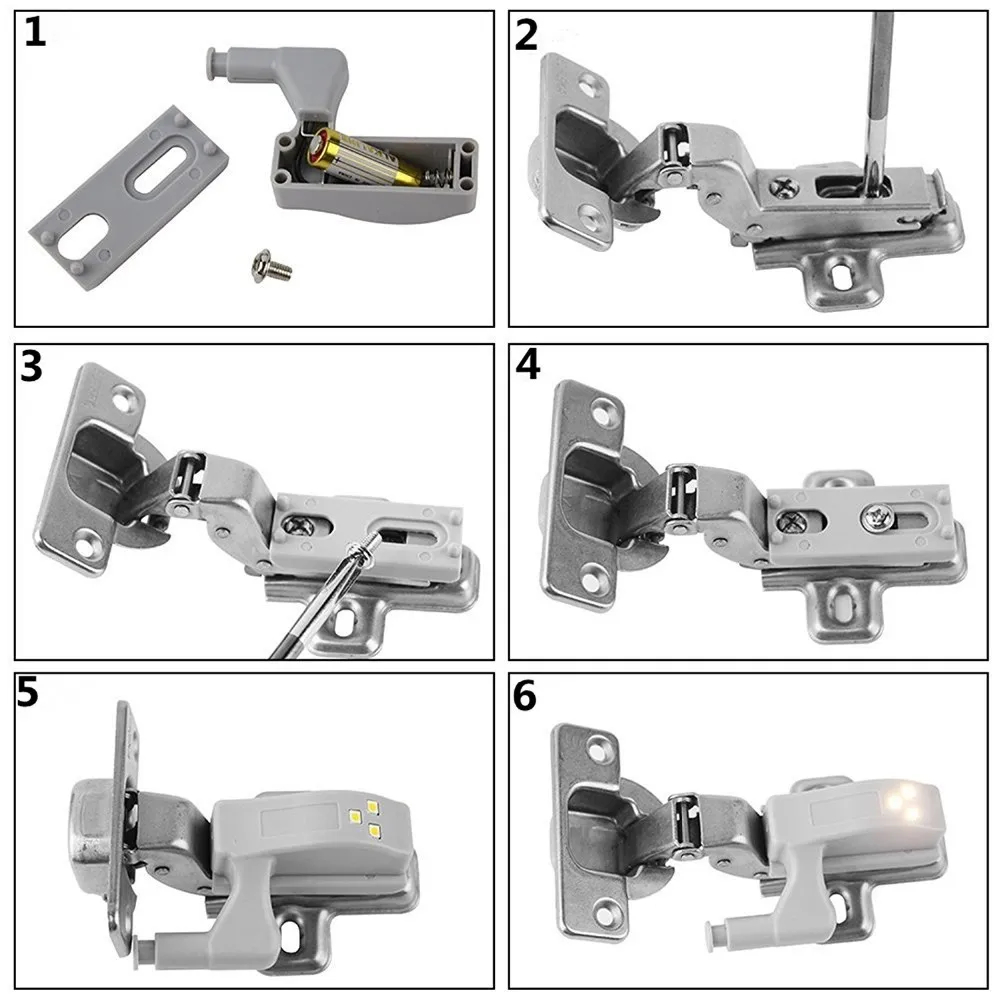 1

2

3

4

5

6