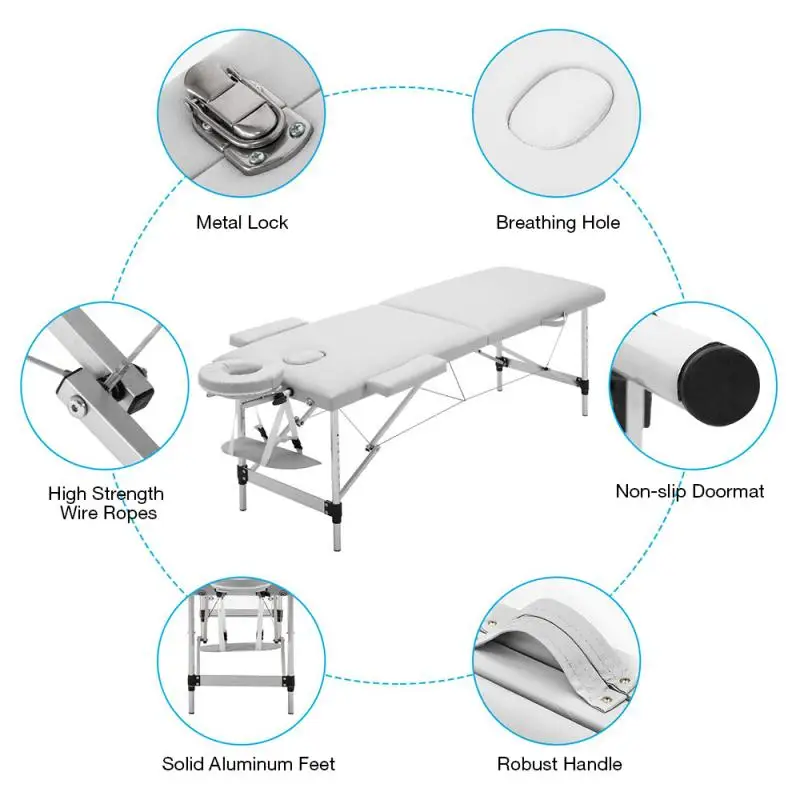 Metal Lock

Breathing Hole

High Strength
Wire Ropes

Non-slip Doormat

Solid Aluminum Feet

Robust Handle