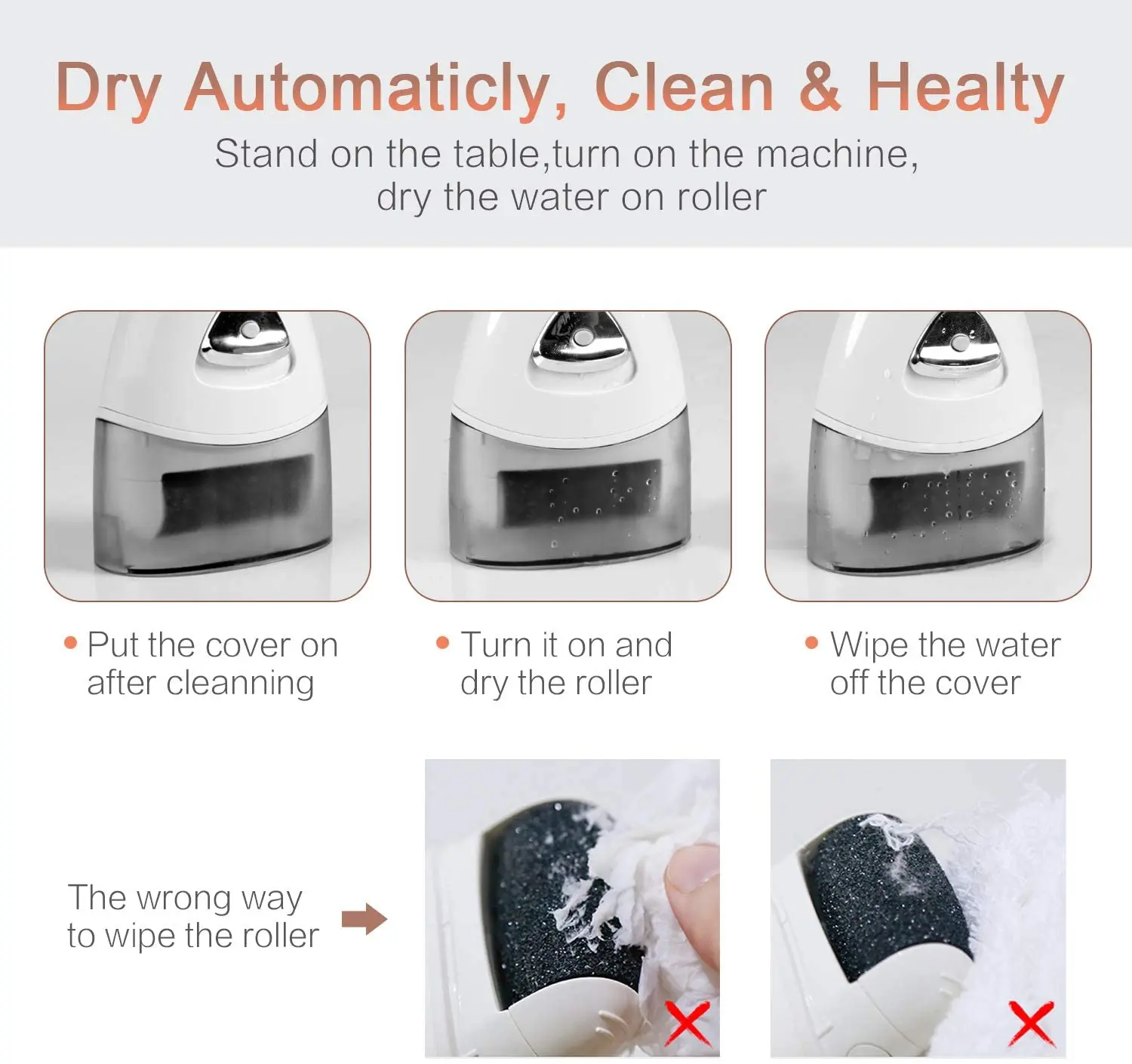 Dry Automaticly, Clean & Healty

Stand on the table,turn on the machine, dry the water on roller

• Put the cover on after cleanning

• Turn it on and dry the roller

• Wipe the water off the cover

The wrong way to wipe the roller