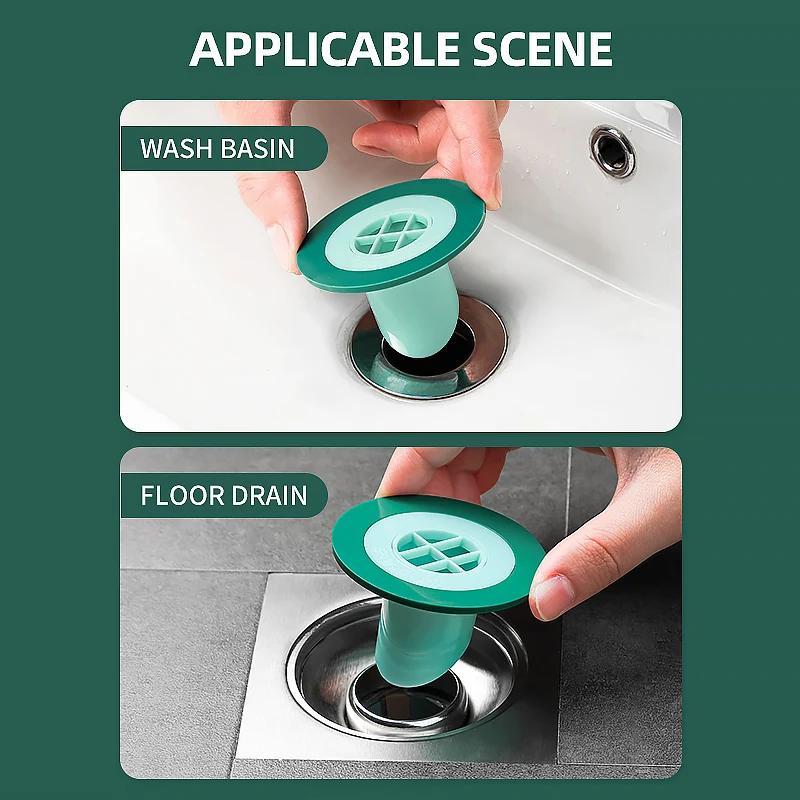 APPLICABLE SCENE

WASH BASIN

FLOOR DRAIN