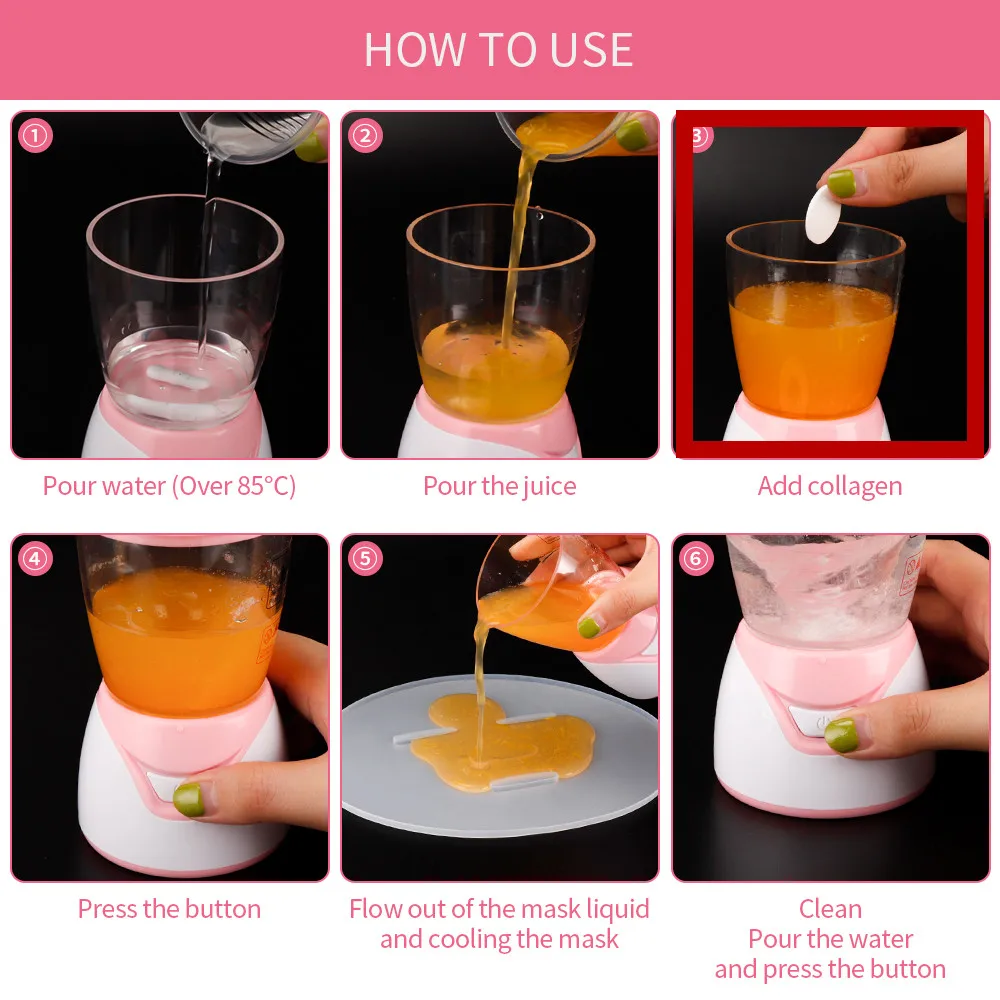 HOW TO USE

①

Pour water (Over 85°C)

②

Pour the juice

3

Add collagen

④

Press the button

⑤

Flow out of the mask liquid and cooling the mask

⑥

Clean
Pour the water
and press the button