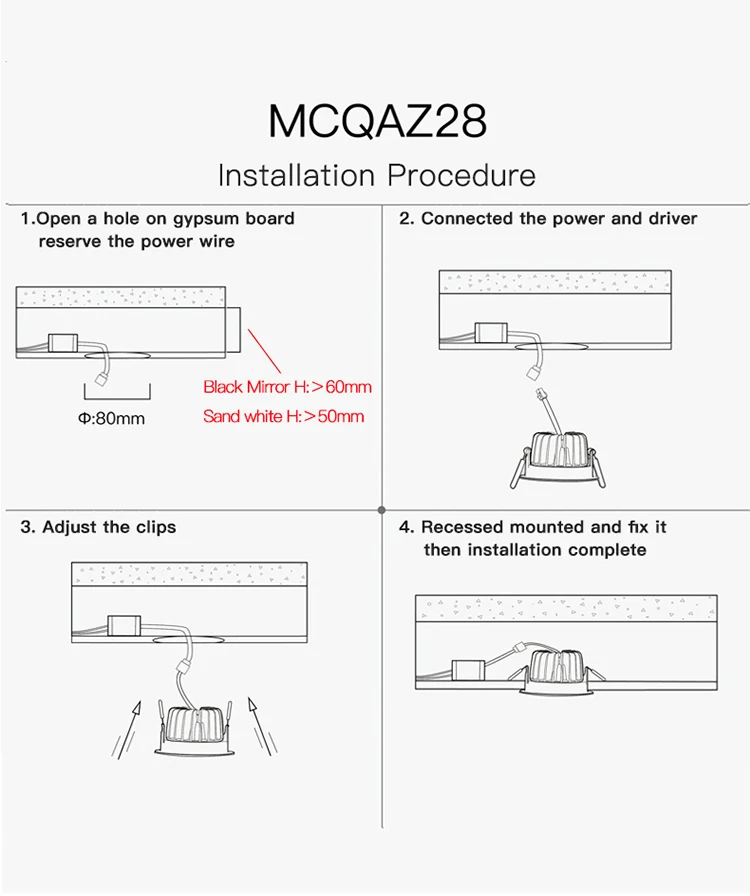 MCQAZ28

Installation Procedure

1.Open a hole on gypsum board reserve the power wire

Φ:80mm

Black Mirror H:>60mm

Sand white H:>50mm

2. Connected the power and driver

3. Adjust the clips

4. Recessed mounted and fix it then installation complete