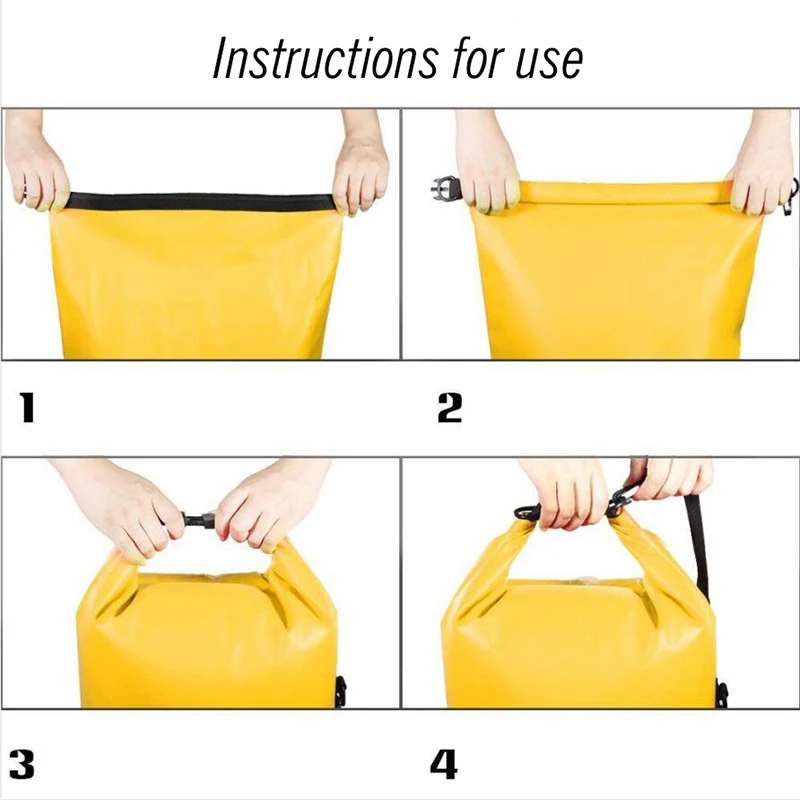 Instructions for use

1

2

3

4