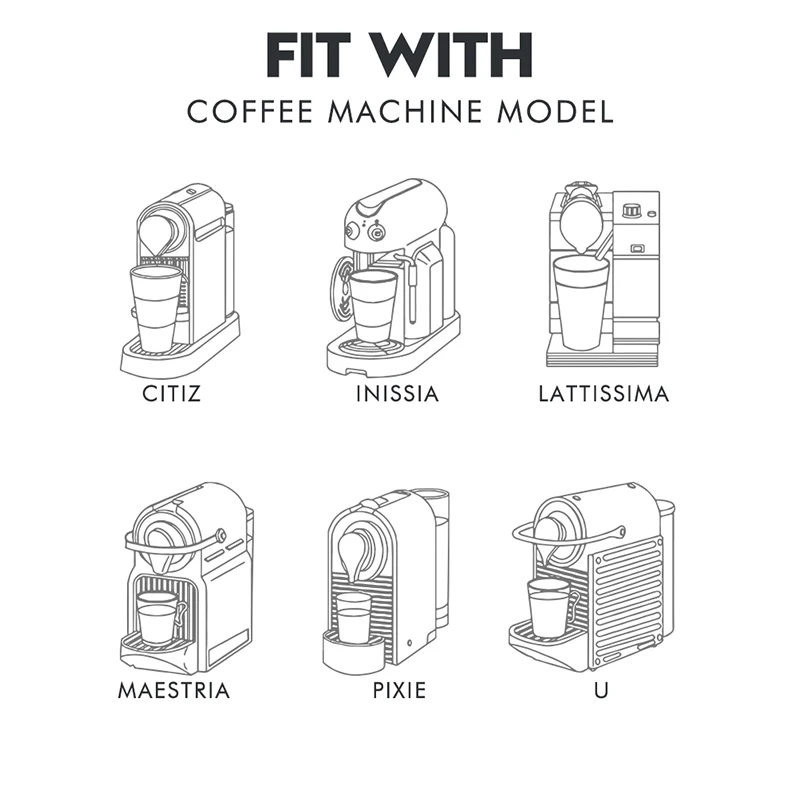 FIT WITH
COFFEE MACHINE MODEL

CITIZ

INISSIA

LATTISSIMA

MAESTRIA

PIXIE

U