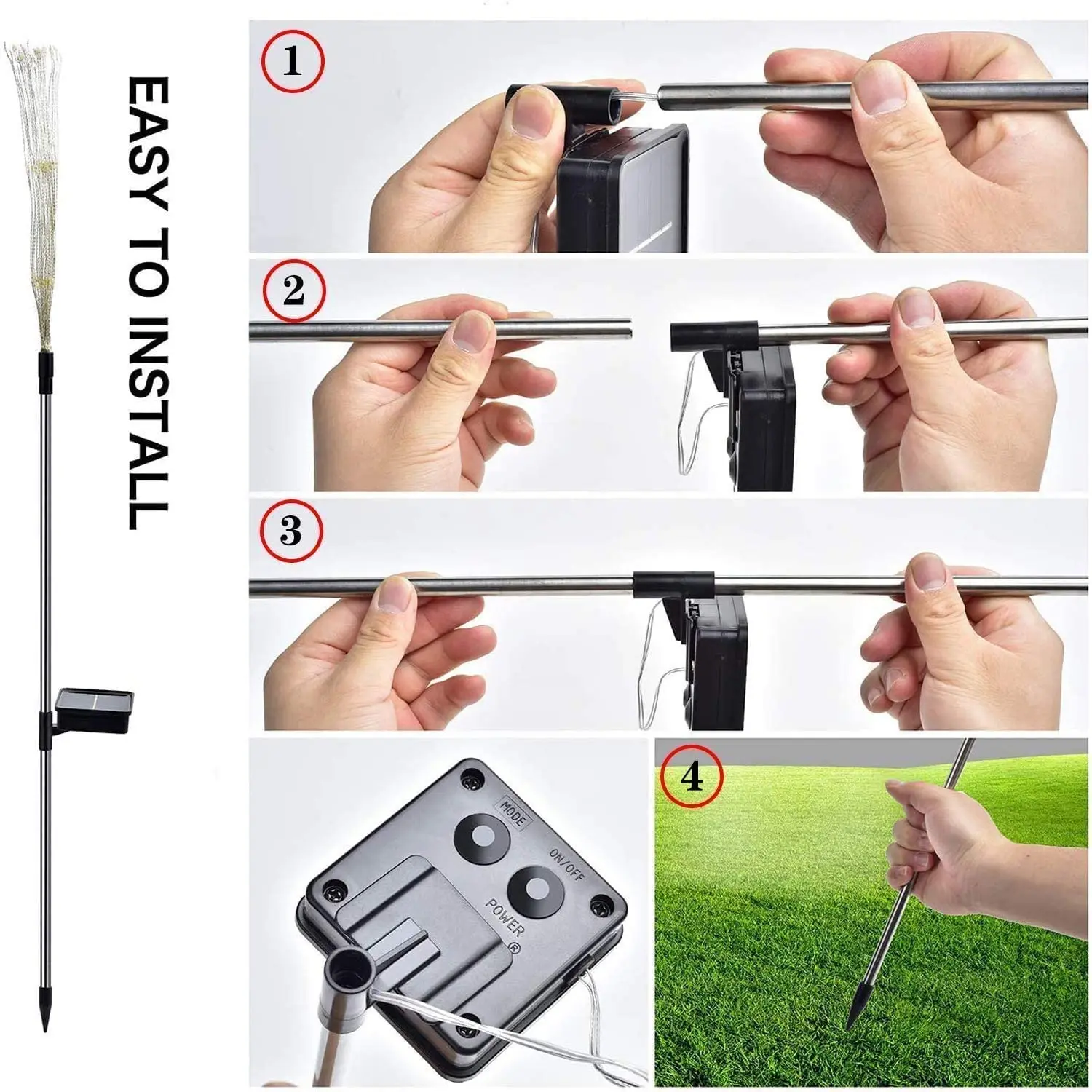 EASY TO INSTALL

1

2

3

MODE

ON/OFF

POWER

®

4