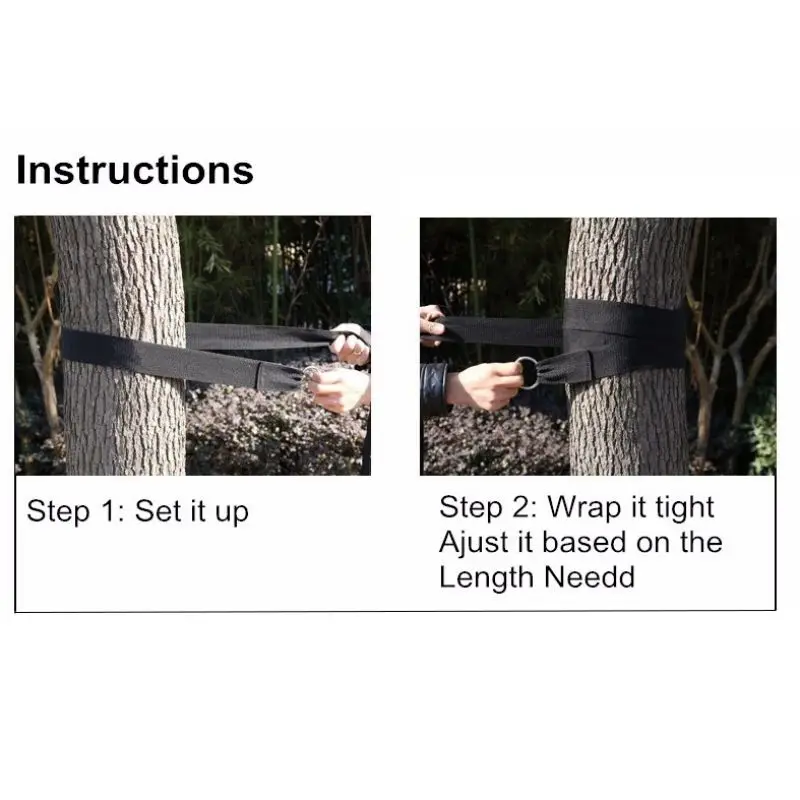 Instructions

Step 1: Set it up

Step 2: Wrap it tight
Ajust it based on the Length Needd