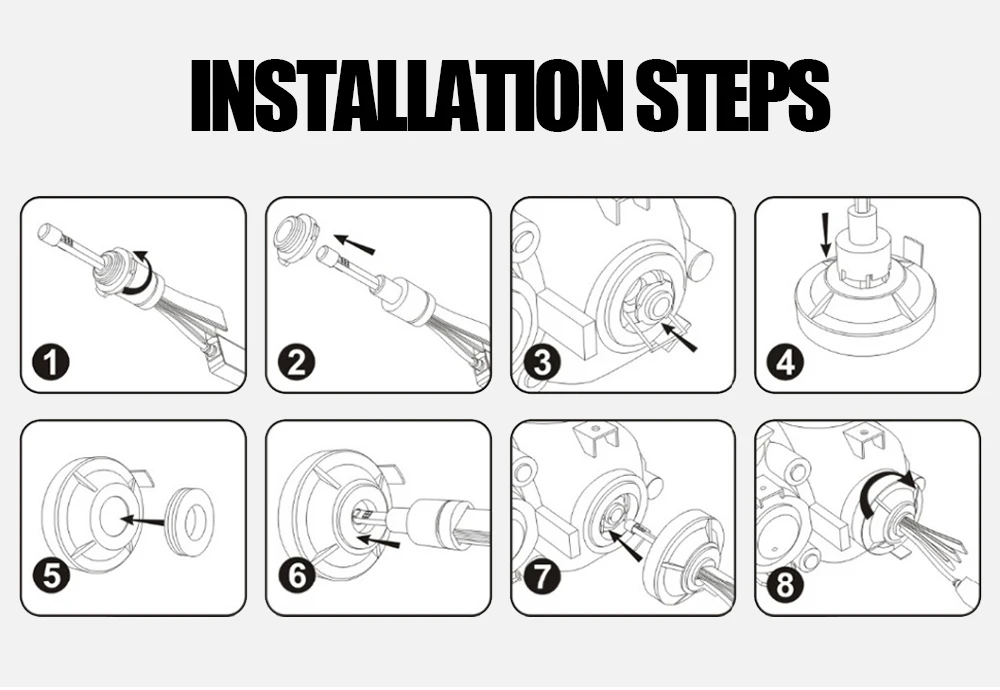 INSTALLATION STEPS

1

2

3

4

5

6

7

8