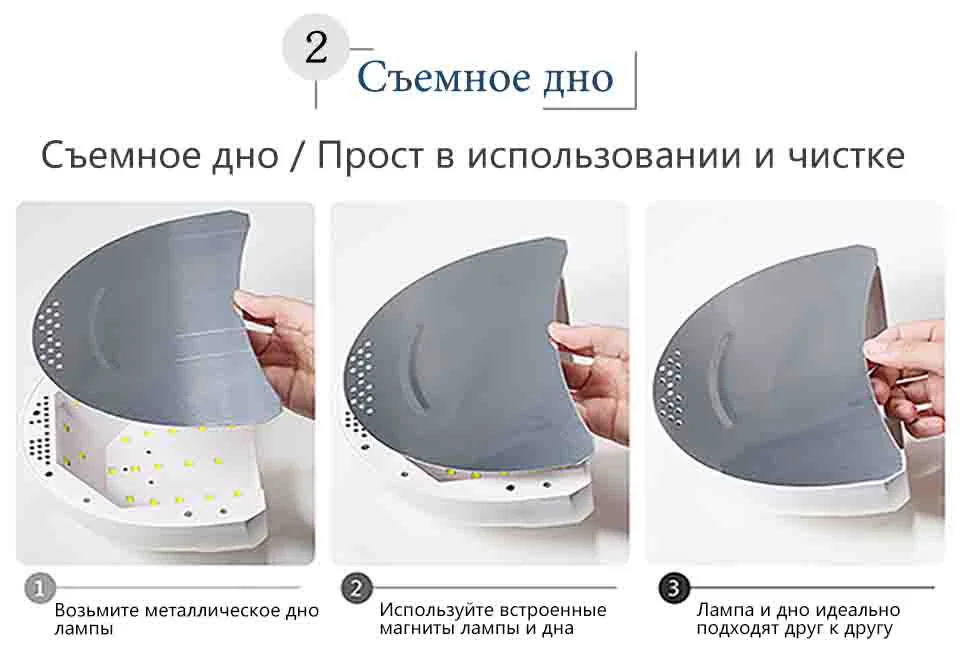 2

Съемное дно

Съемное дно / Прост в использовании и чистке

1
Возьмите металлическое дно лампы

2
Используйте встроенные магниты лампы и дна

3
Лампа и дно идеально подходят друг к другу