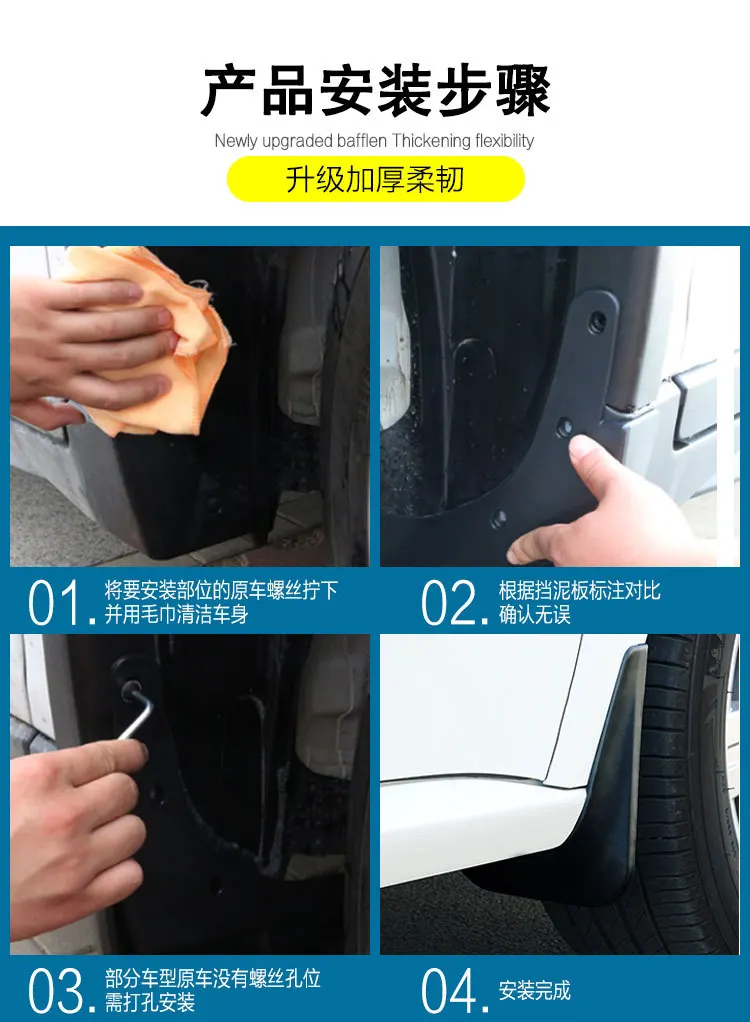 产品安装步骤

Newly upgraded bafflen Thickening flexibility

升级加厚柔韧

01. 将要安装部位的原车螺丝拧下并用毛巾清洁车身

02. 根据挡泥板标注对比确认无误

03. 部分车型原车没有螺丝孔位需打孔安装

04. 安装完成