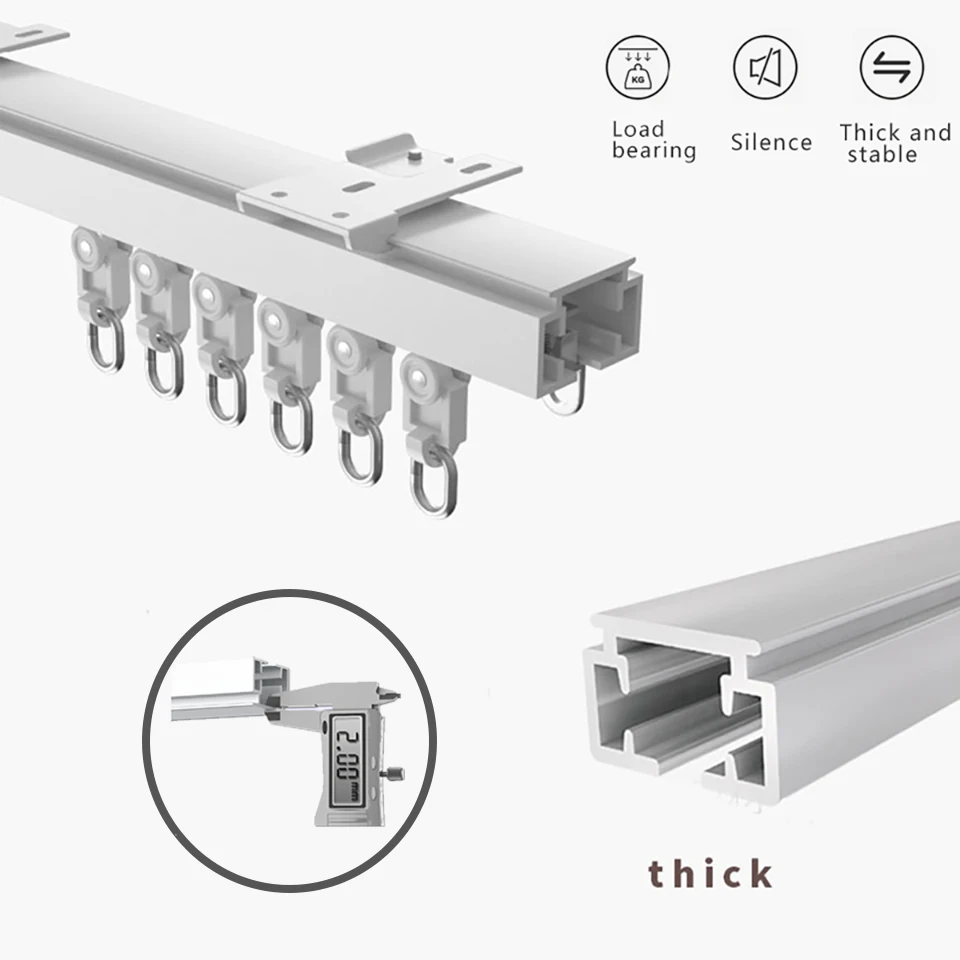 KG

Load bearing

Silence

Thick and stable

2.00

thick