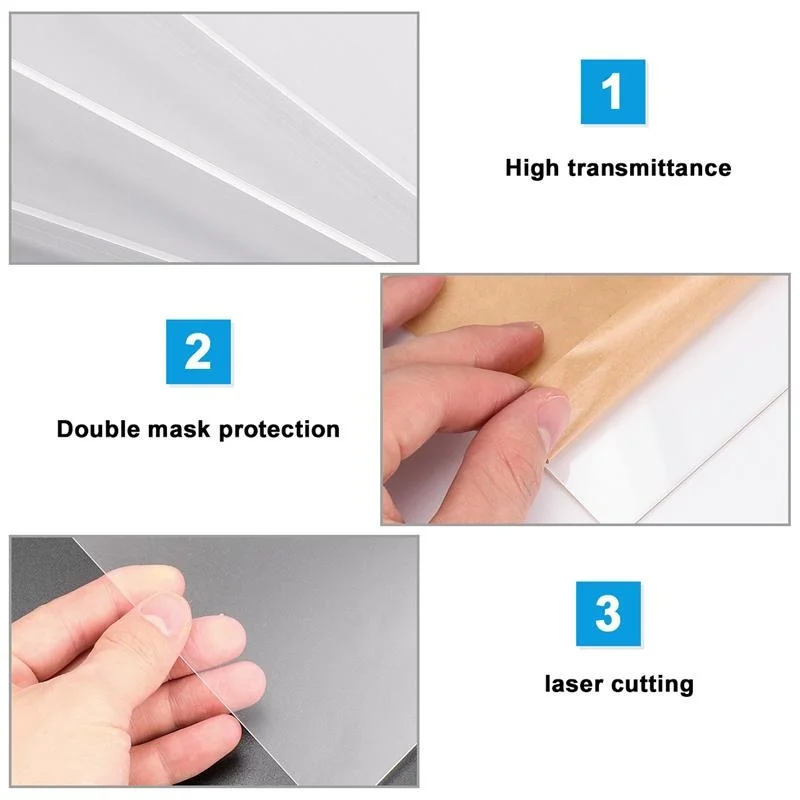 1

High transmittance

2

Double mask protection

3

laser cutting