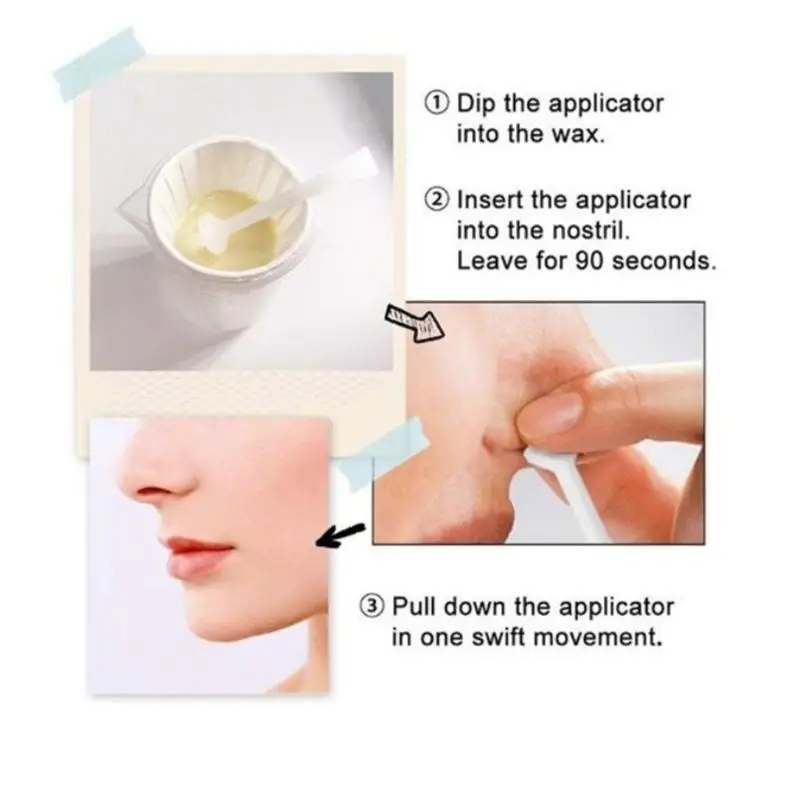 ① Dip the applicator into the wax.

② Insert the applicator into the nostril. Leave for 90 seconds.

③ Pull down the applicator in one swift movement.