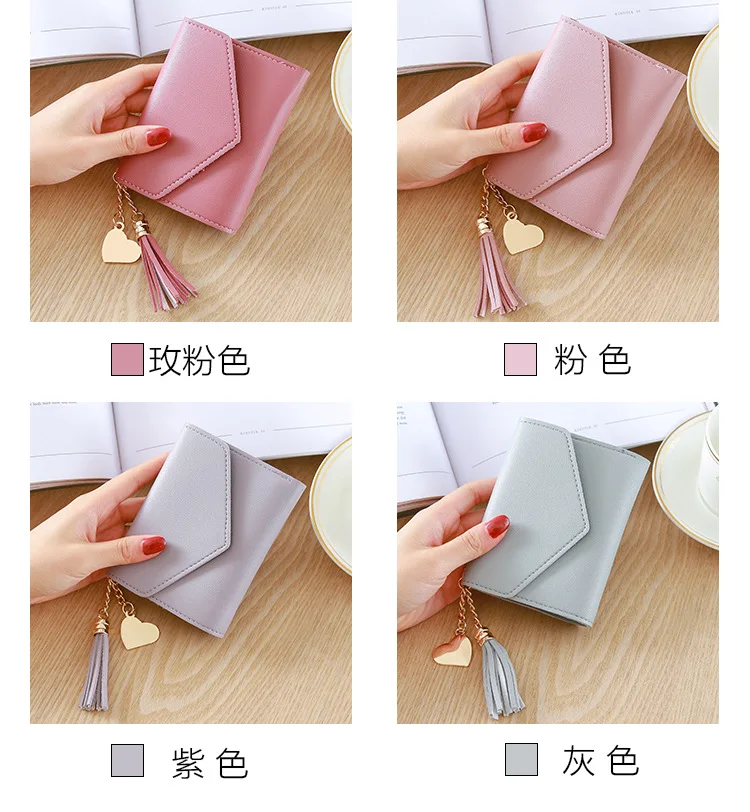 玫粉色

粉 色

紫 色

灰 色