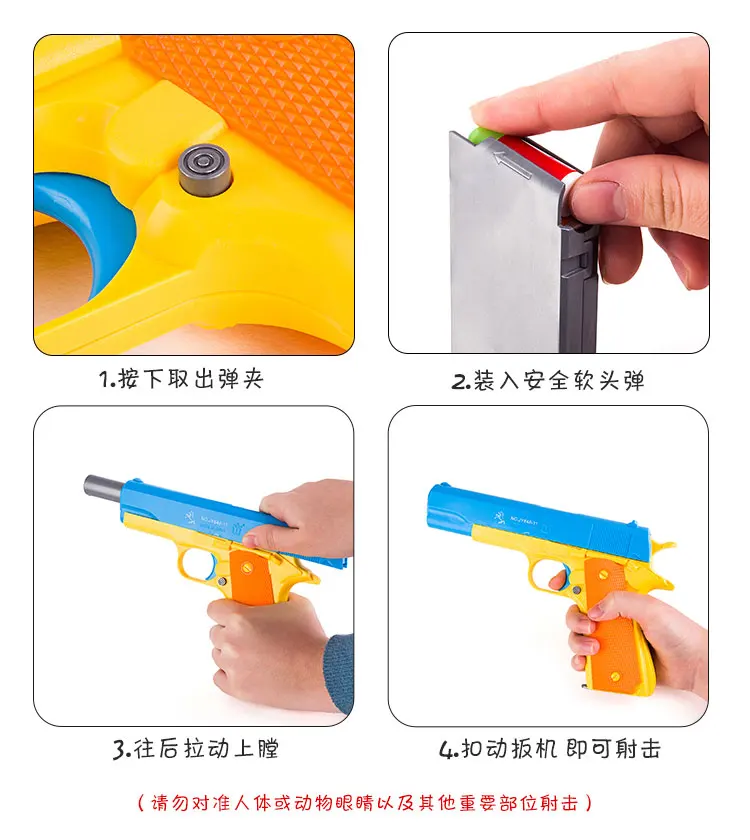 1.按下取出弹夹

2.装入安全软头弹

3.往后拉动上膛

4.扣动扳机 即可射击

（请勿对准人体或动物眼睛以及其他重要部位射击）