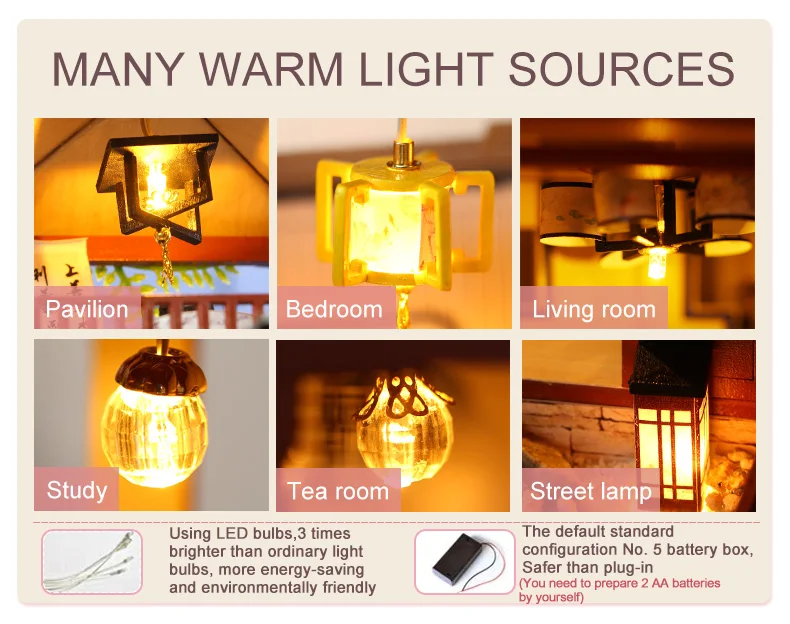 MANY WARM LIGHT SOURCES

Pavilion

Bedroom

Living room

Study

Tea room

Street lamp

Using LED bulbs,3 times brighter than ordinary light bulbs, more energy-saving and environmentally friendly

The default standard configuration No. 5 battery box, Safer than plug-in
(You need to prepare 2 AA batteries by yourself)